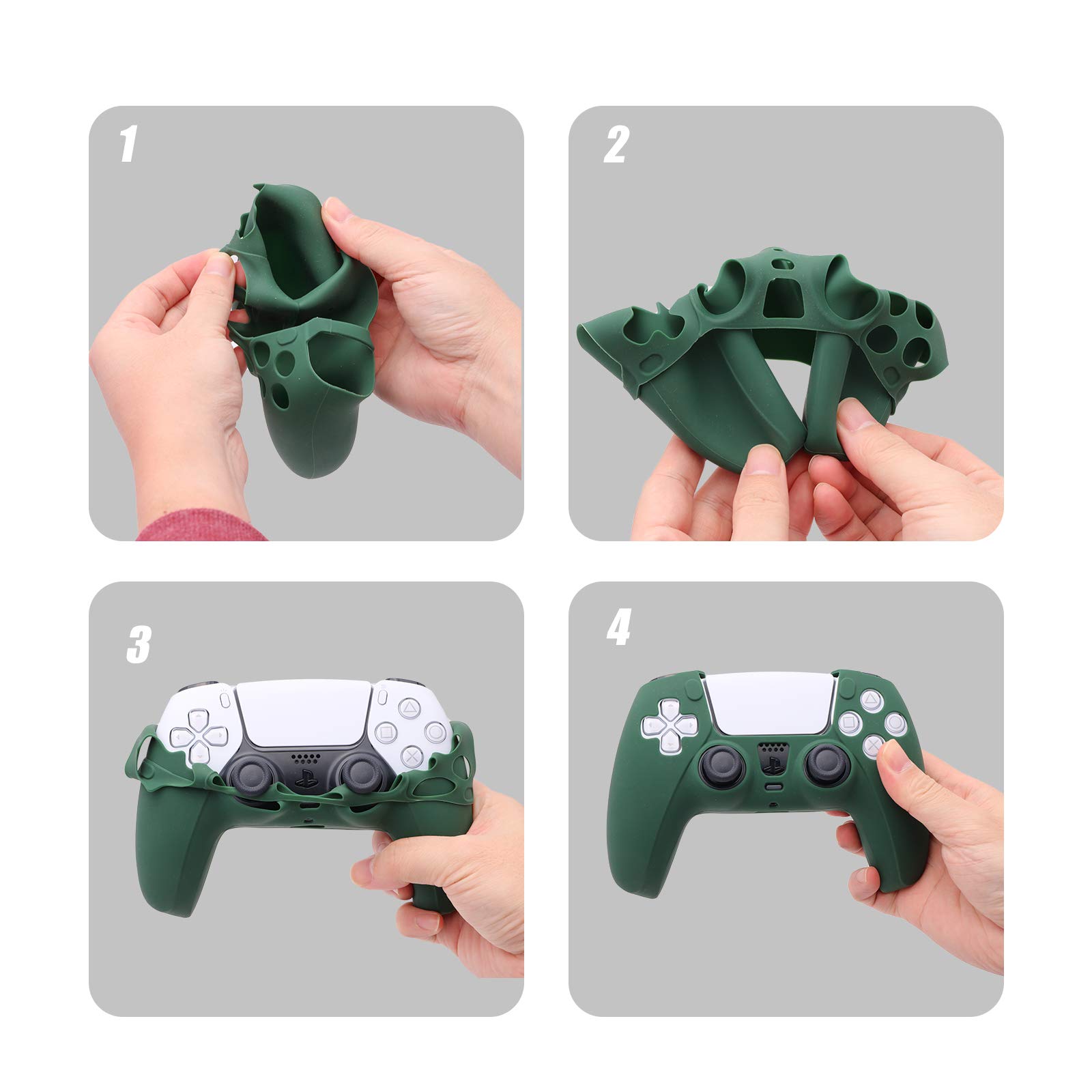 1

2

3

4