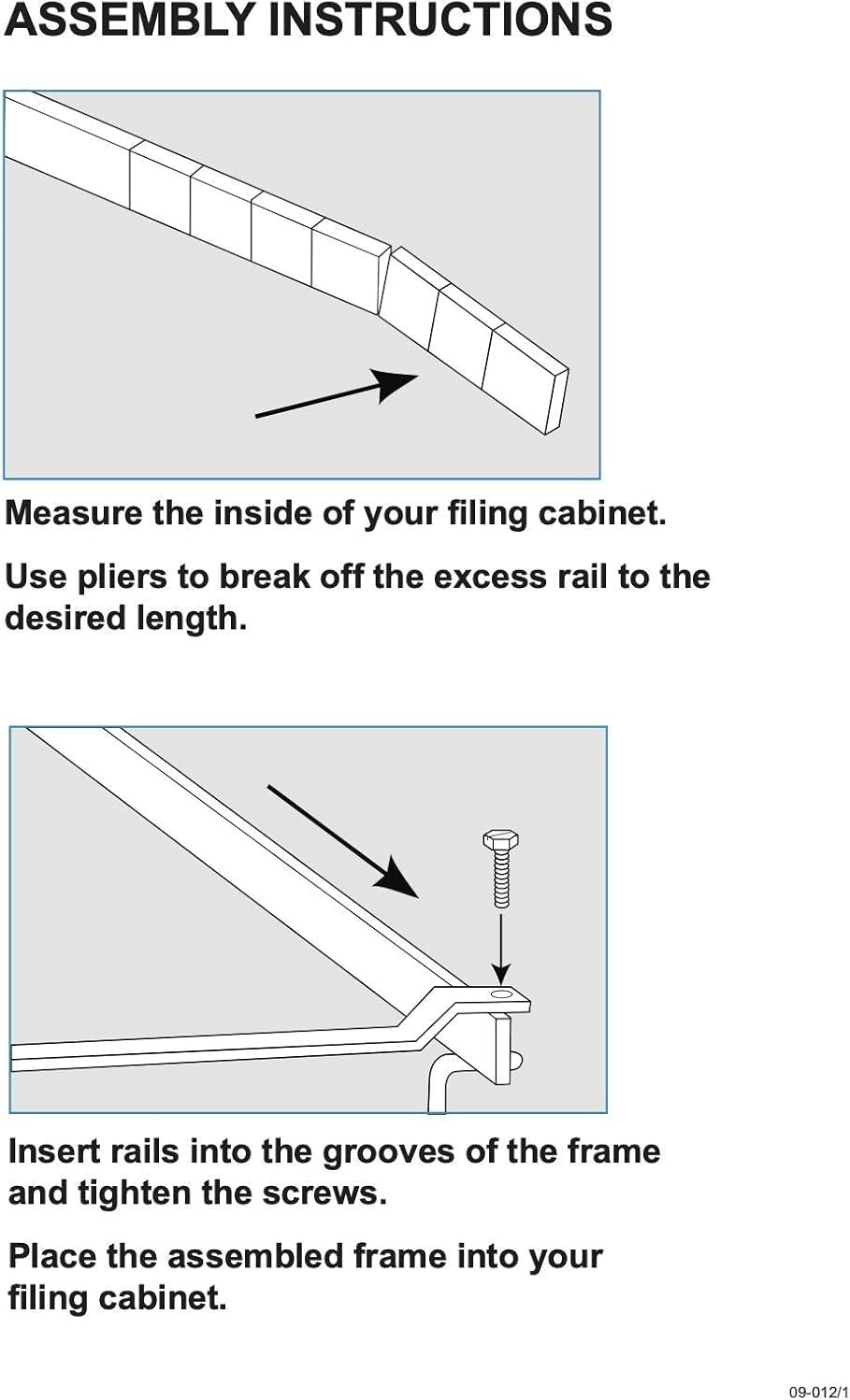 ASSEMBLY INSTRUCTIONS

Measure the inside of your filing cabinet.

Use pliers to break off the excess rail to the desired length.

Insert rails into the grooves of the frame and tighten the screws.

Place the assembled frame into your filing cabinet.

09-012/1