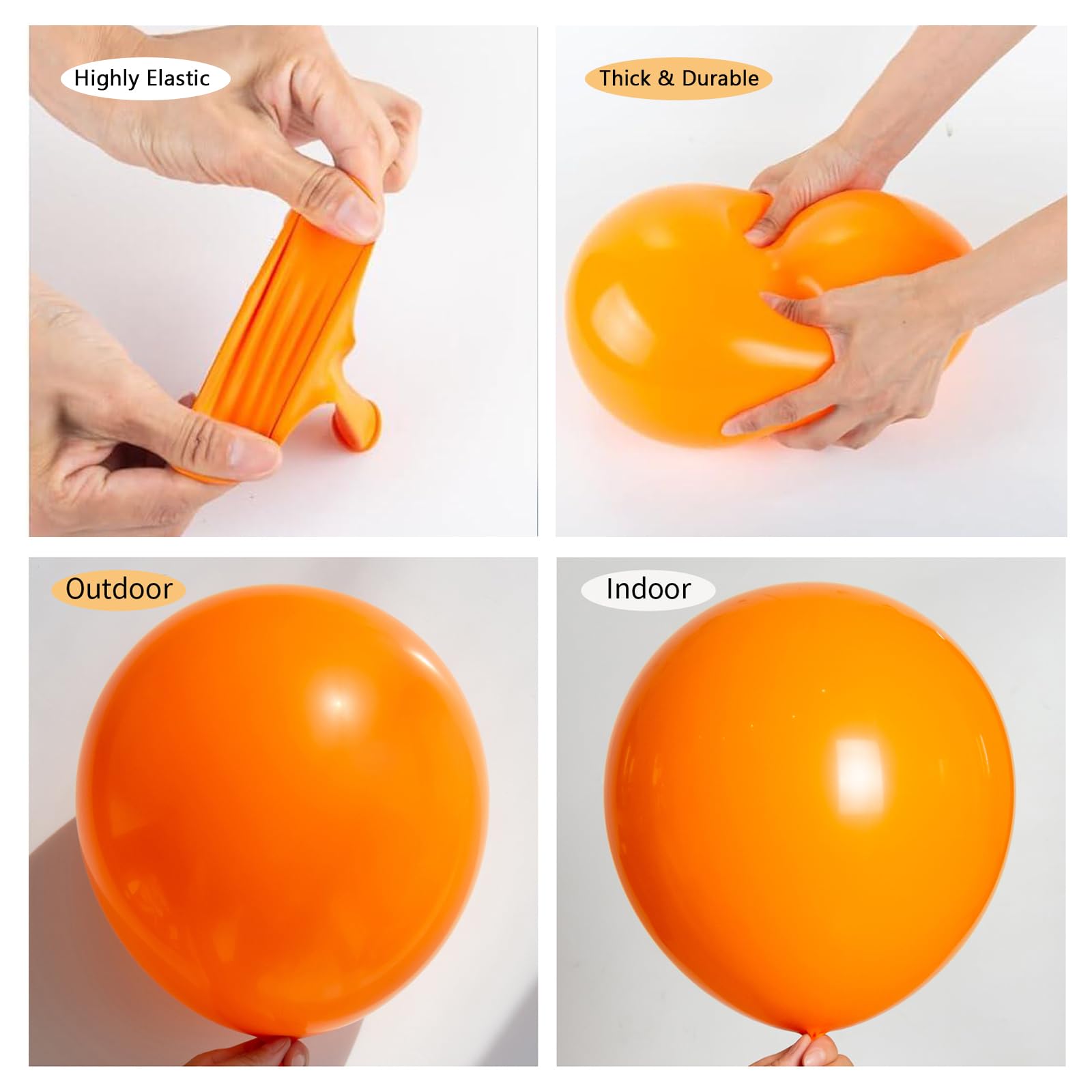 Highly Elastic

Thick & Durable

Outdoor

Indoor