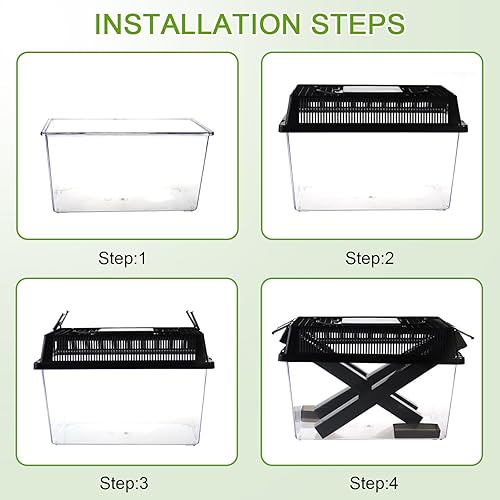 INSTALLATION STEPS

Step:1

Step:2

Step:3

Step:4