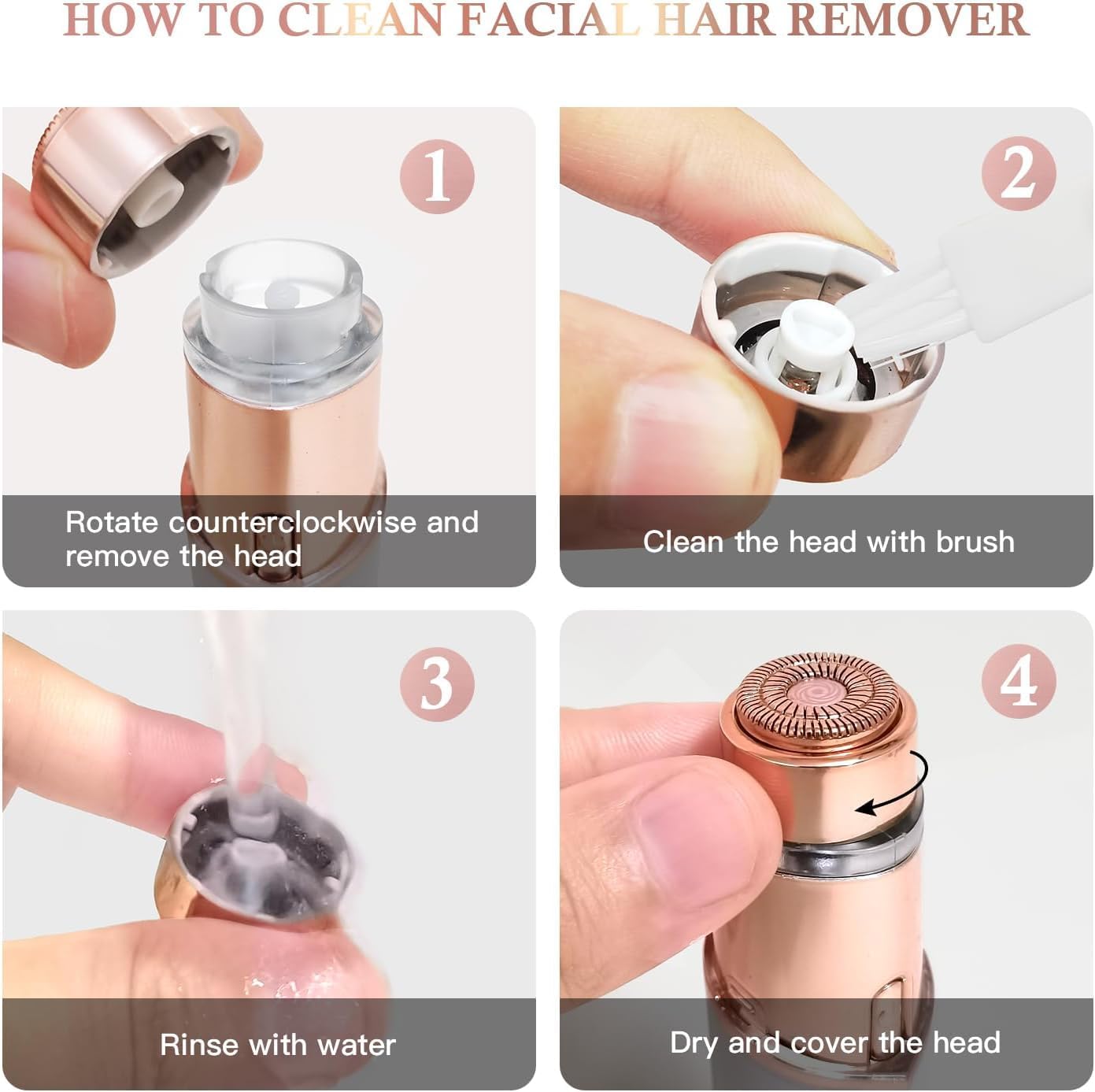 HOW TO CLEAN FACIAL HAIR REMOVER

1

Rotate counterclockwise and remove the head

2

Clean the head with brush

3

Rinse with water

4

Dry and cover the head