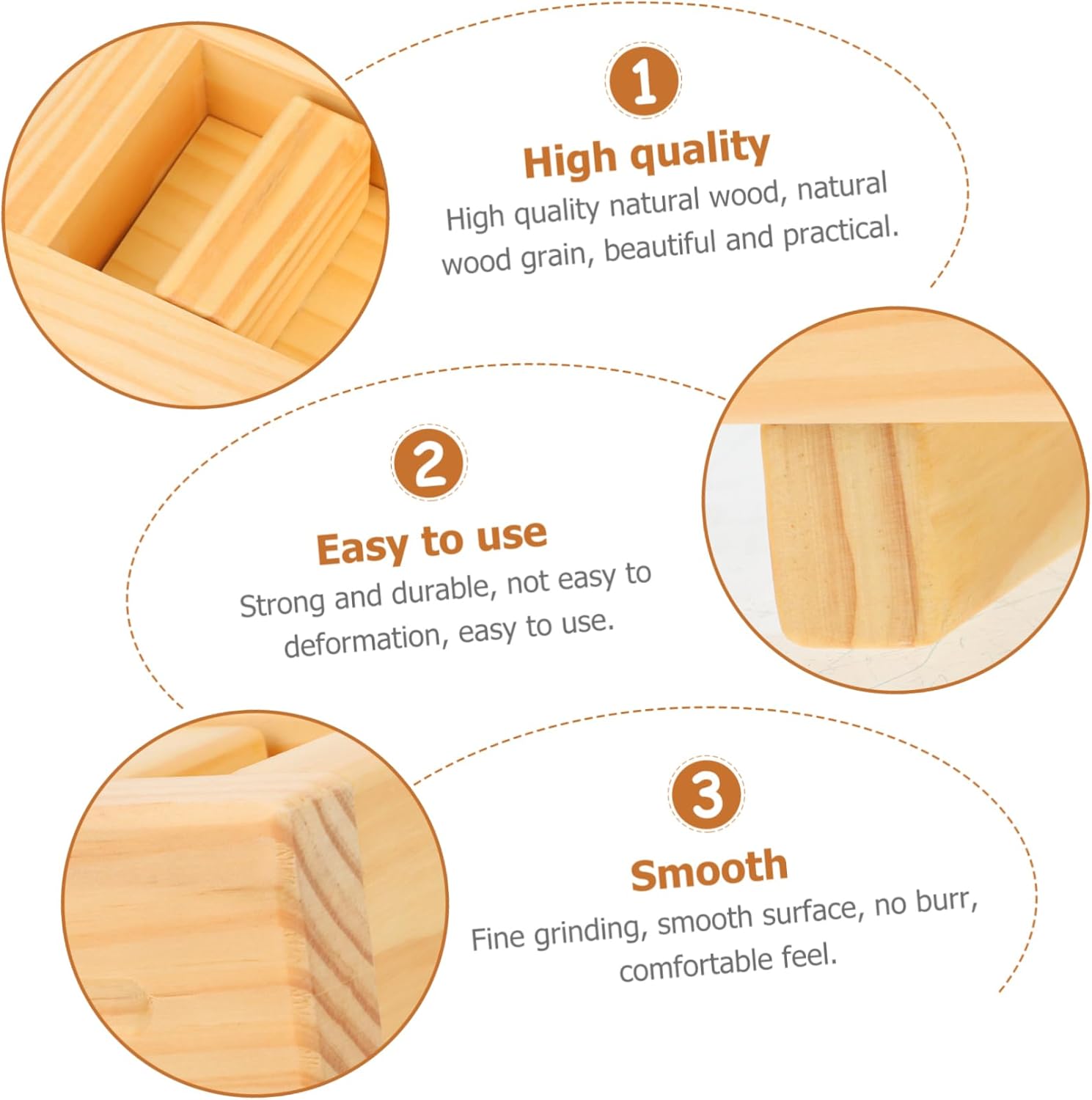 1

High quality

High quality natural wood, natural wood grain, beautiful and practical.

2

Easy to use

Strong and durable, not easy to deformation, easy to use.

3

Smooth

Fine grinding, smooth surface, no burr, comfortable feel.