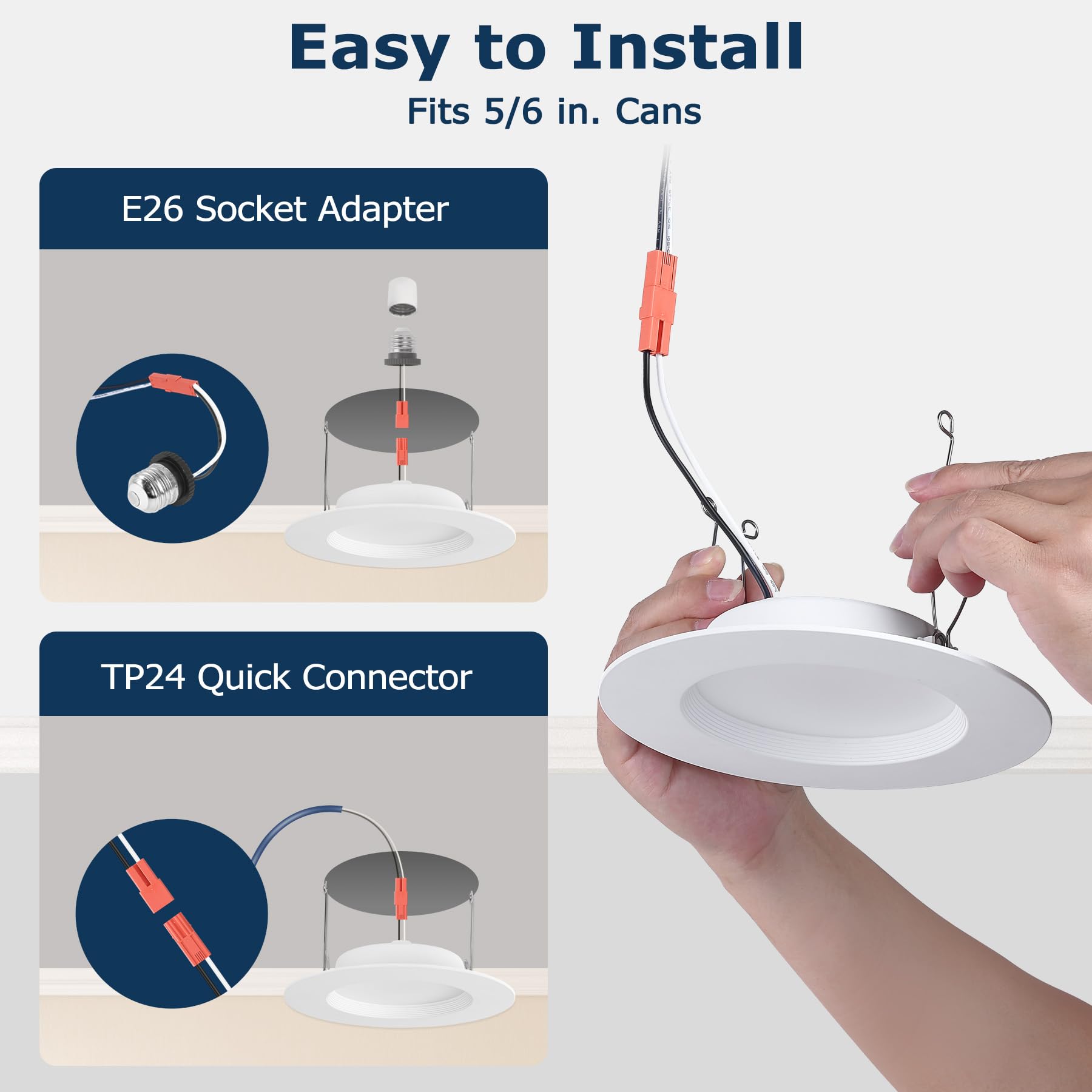 Easy to Install
Fits 5/6 in. Cans

E26 Socket Adapter

TP24 Quick Connector