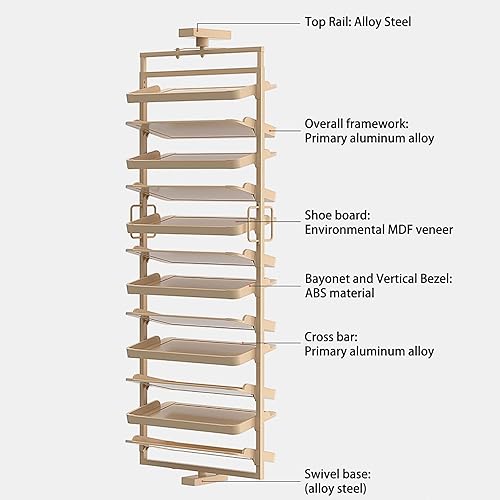 Top Rail: Alloy Steel

Overall framework:
Primary aluminum alloy

Shoe board:
Environmental MDF veneer

Bayonet and Vertical Bezel:
ABS material

Cross bar:
Primary aluminum alloy

Swivel base:
(alloy steel)