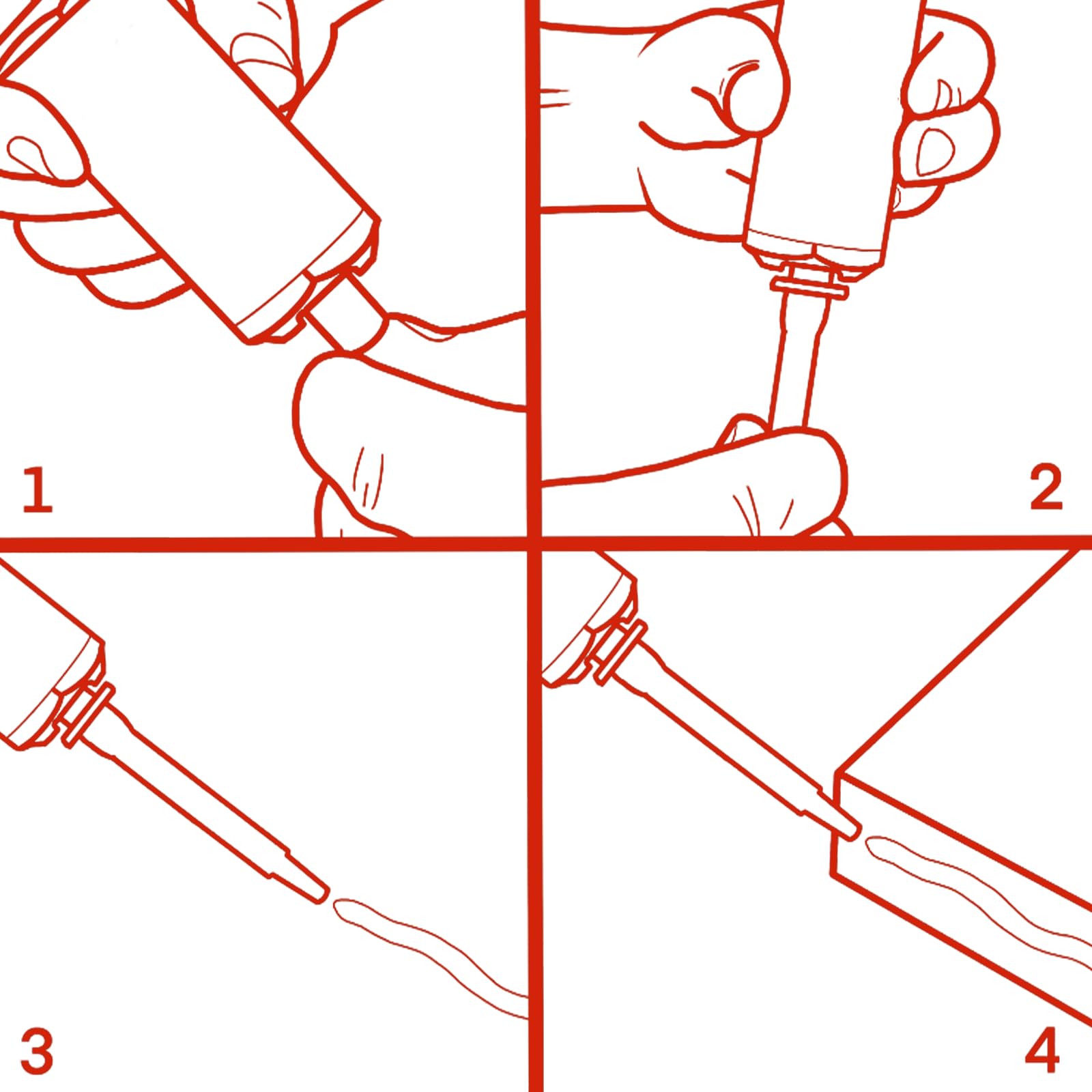 1

2

3

4