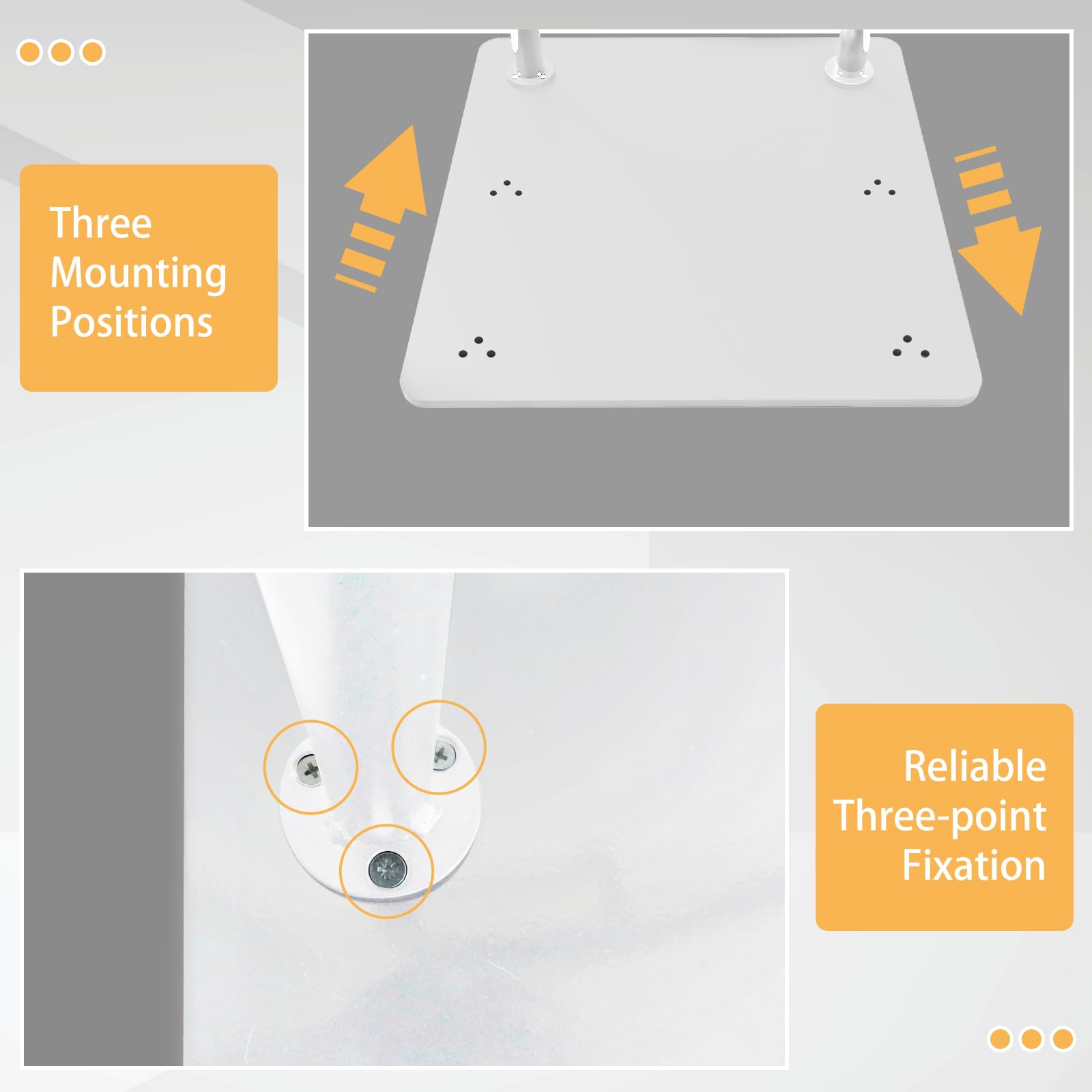 Three Mounting Positions

Reliable Three-point Fixation