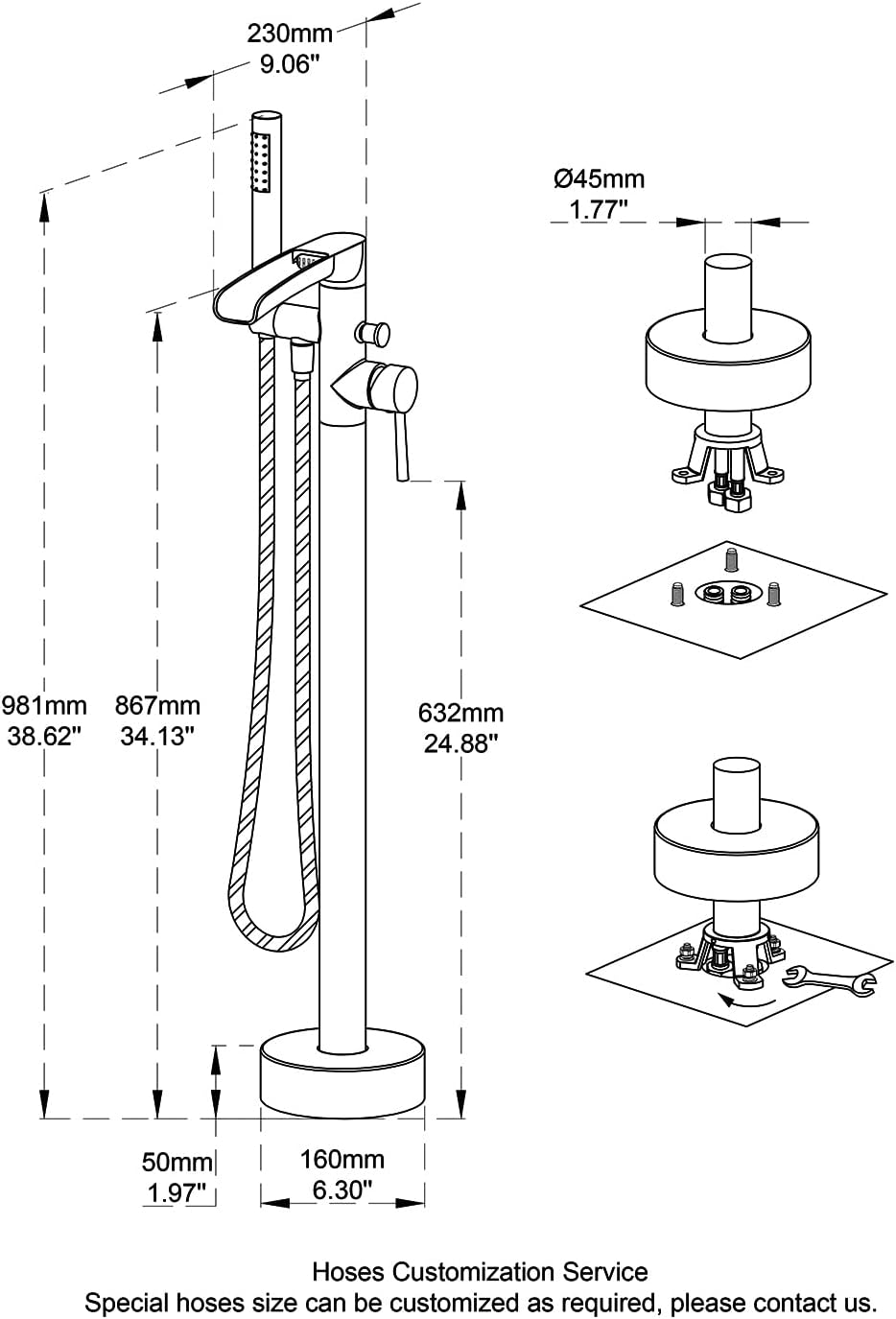 230mm
9.06"

Ø45mm
1.77"

981mm
38.62"

867mm
34.13"

632mm
24.88"

50mm
1.97"

160mm
6.30"

Hoses Customization Service
Special hoses size can be customized as required, please contact us.