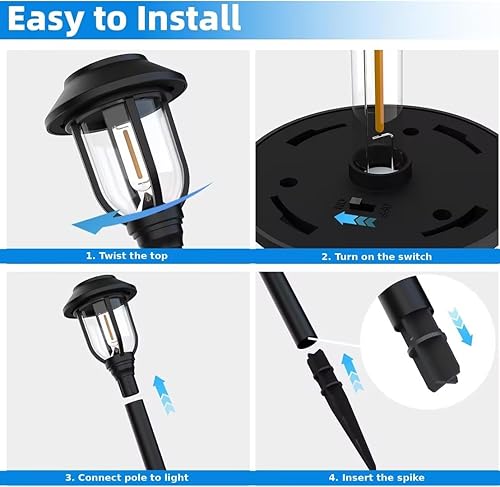 Easy to Install

1. Twist the top

2. Turn on the switch

3. Connect pole to light

4. Insert the spike