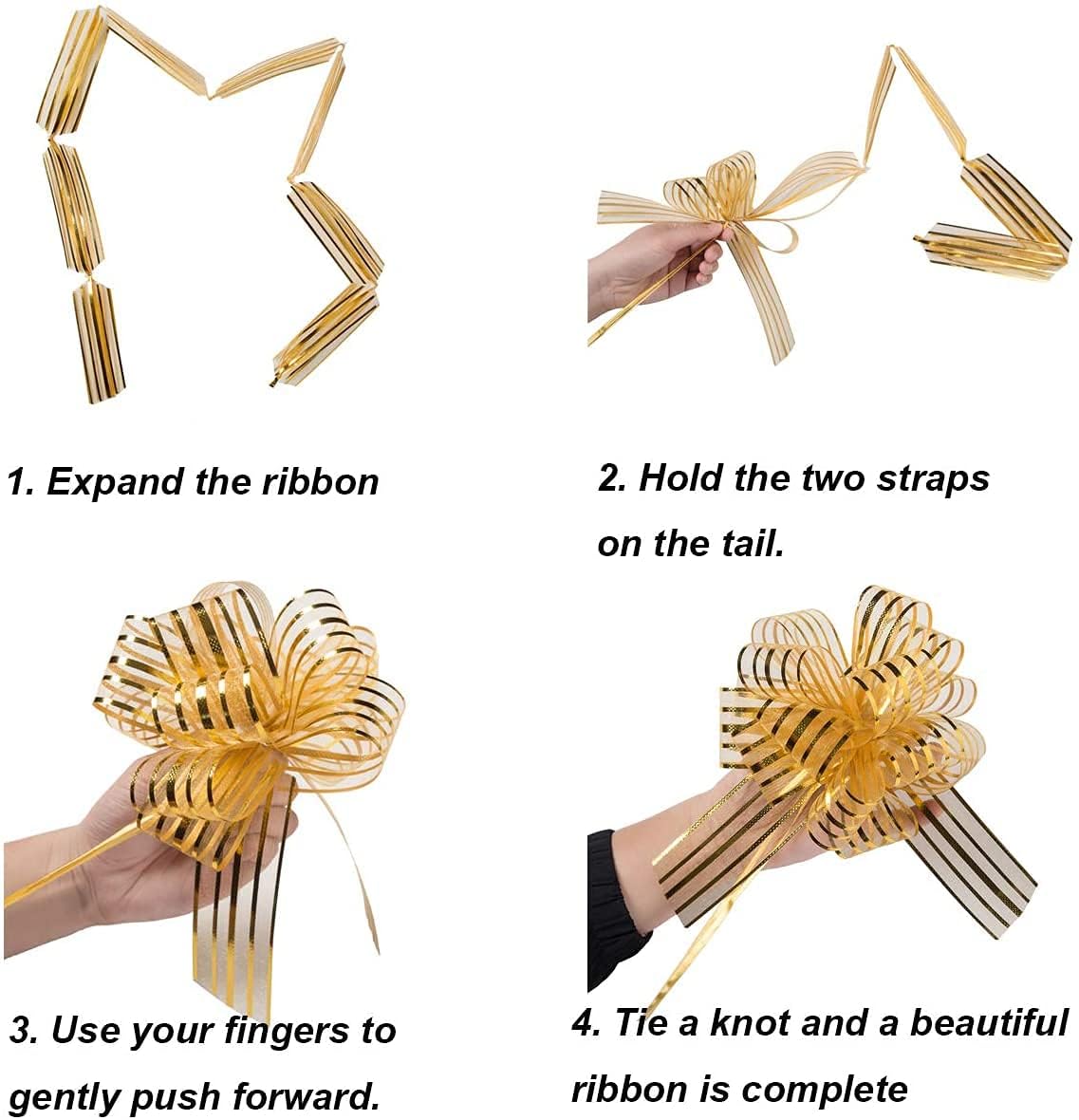 1. Expand the ribbon

2. Hold the two straps on the tail.

3. Use your fingers to gently push forward.

4. Tie a knot and a beautiful ribbon is complete