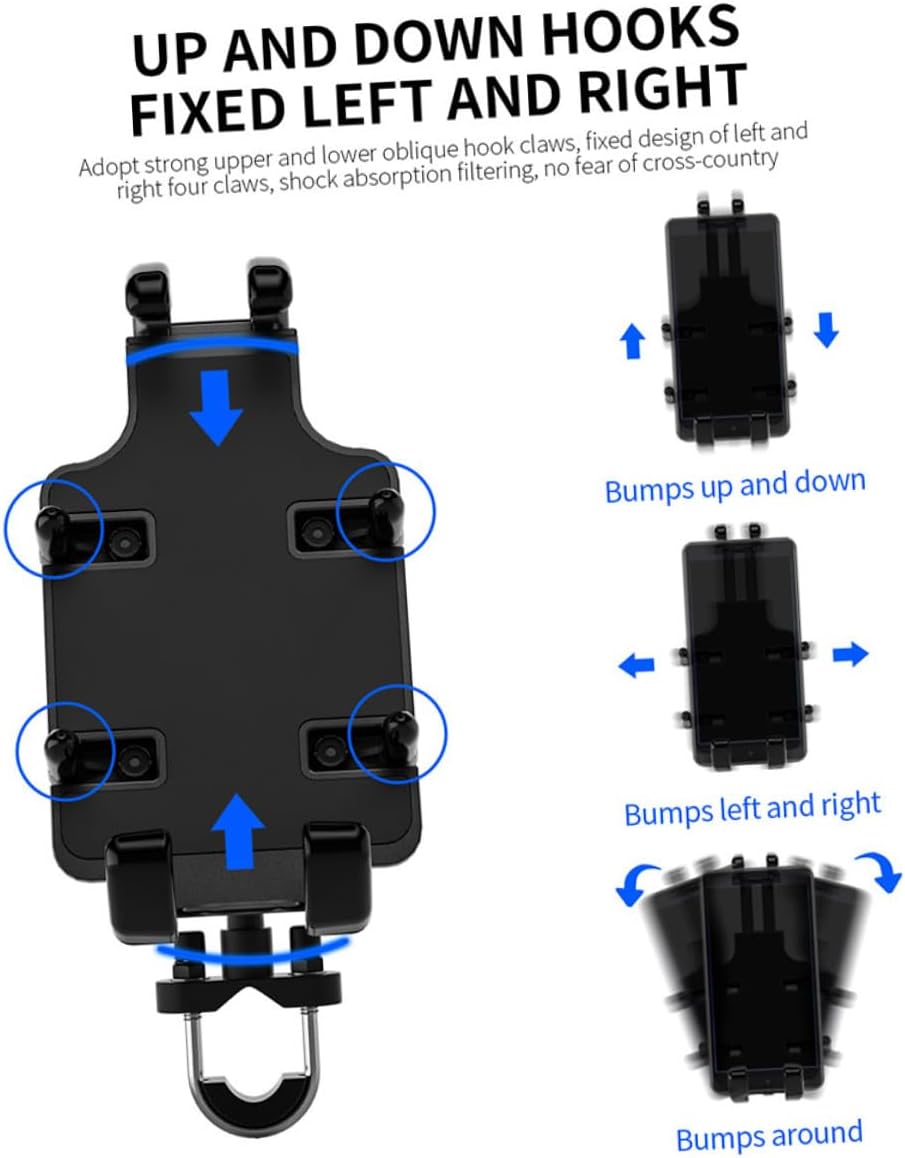 UP AND DOWN HOOKS FIXED LEFT AND RIGHT

Adopt strong upper and lower oblique hook claws, fixed design of left and right four claws, shock absorption filtering, no fear of cross-country

Bumps up and down

Bumps left and right

Bumps around