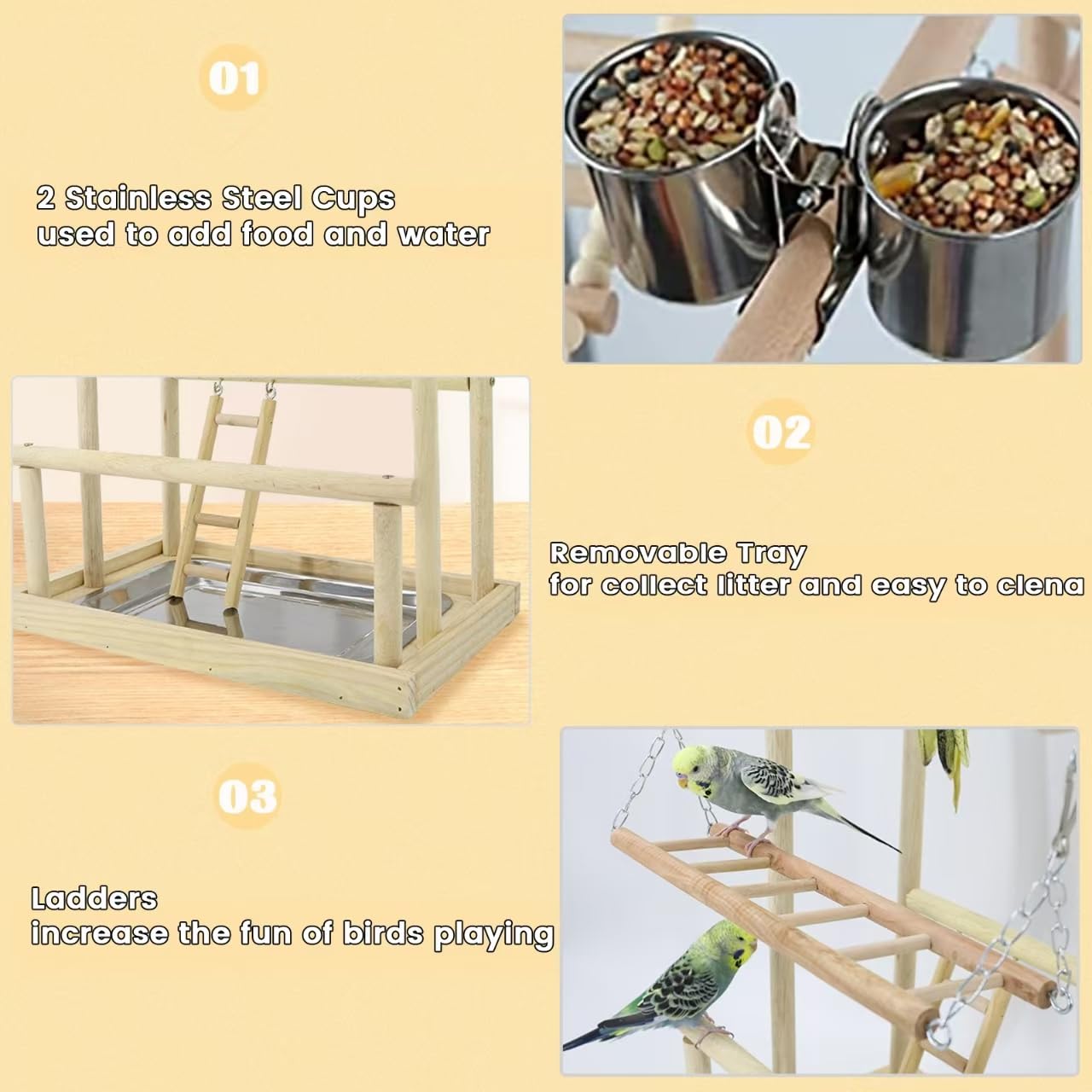 01

2 Stainless Steel Cups
used to add food and water

02

Removable Tray
for collect litter and easy to clena

03

Ladders
increase the fun of birds playing