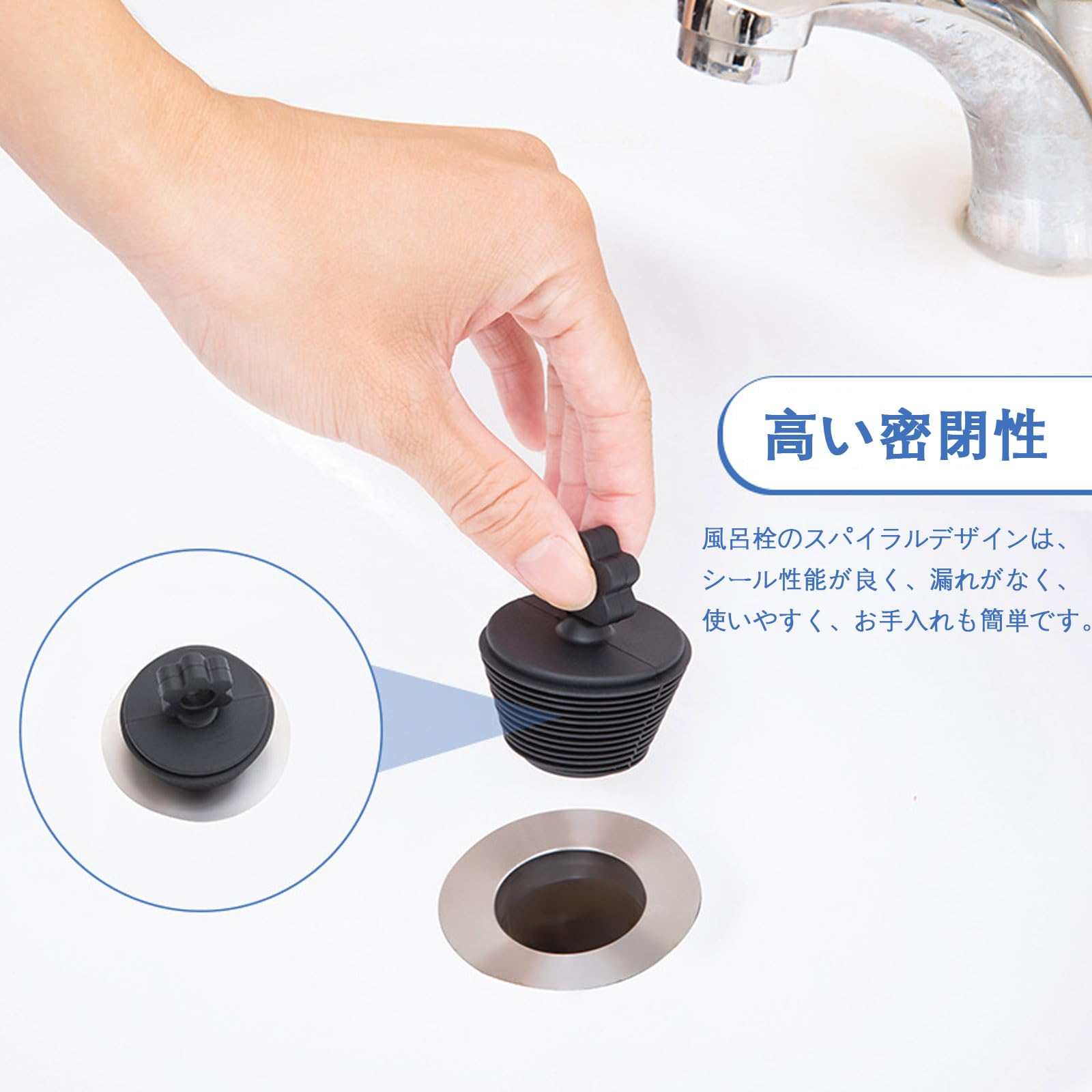 高い密閉性

風呂栓のスパイラルデザインは、シール性能が良く、漏れがなく、使いやすく、お手入れも簡単です。