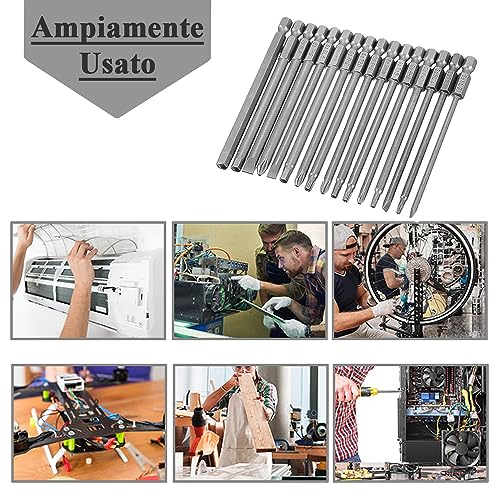 Ampiamente Usato