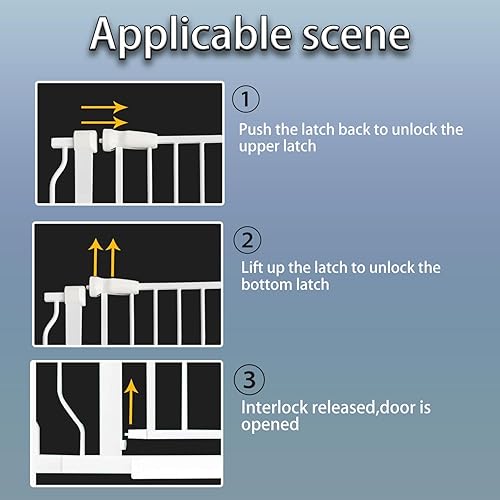 Applicable scene

①
Push the latch back to unlock the upper latch

②
Lift up the latch to unlock the bottom latch

③
Interlock released,door is opened