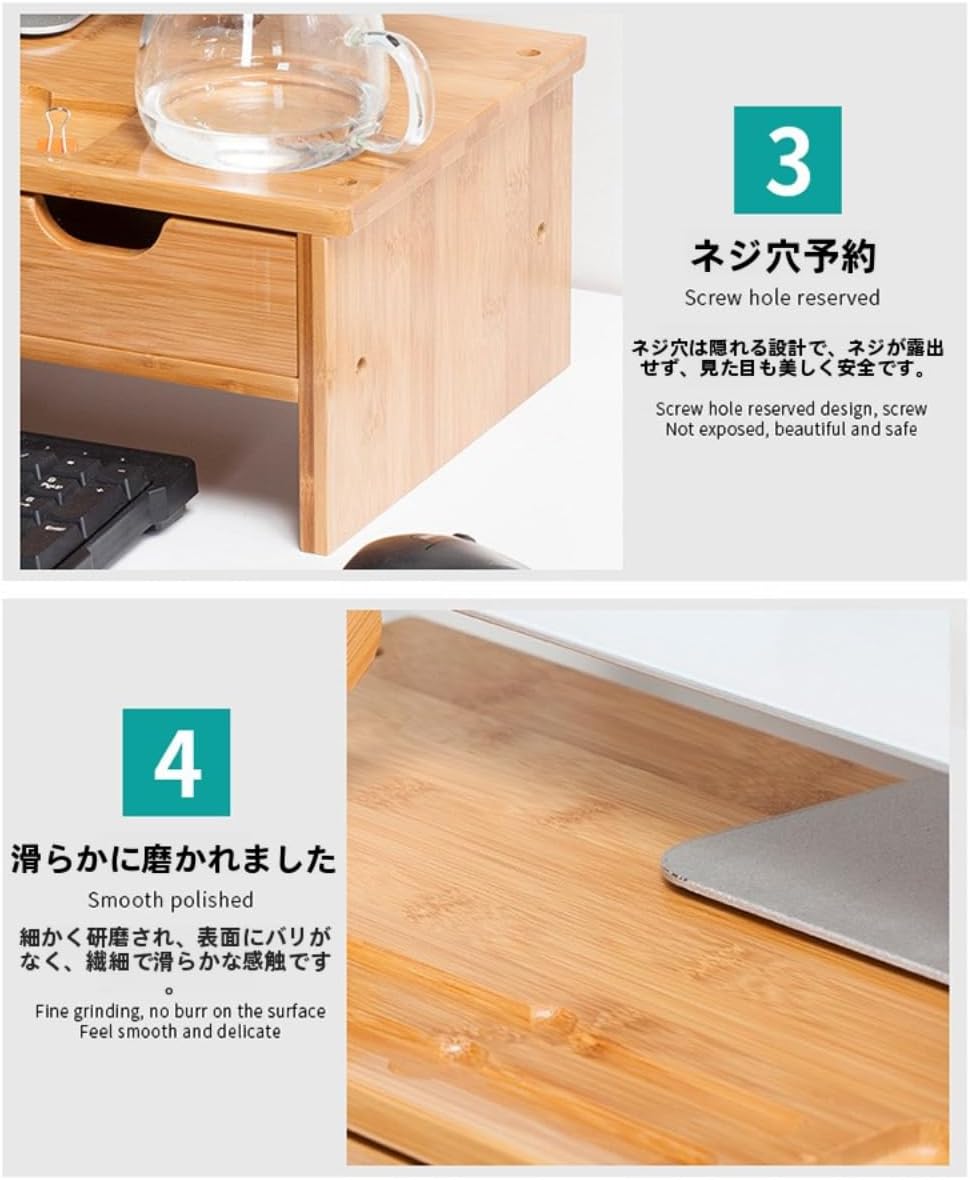 3

ネジ穴予約

Screw hole reserved

ネジ穴は隠れる設計で、ネジが露出せず、見た目も美しく安全です。

Screw hole reserved design, screw Not exposed, beautiful and safe

4

滑らかに磨かれました

Smooth polished

細かく研磨され、表面にバリがなく、繊細で滑らかな感触です。

Fine grinding, no burr on the surface Feel smooth and delicate