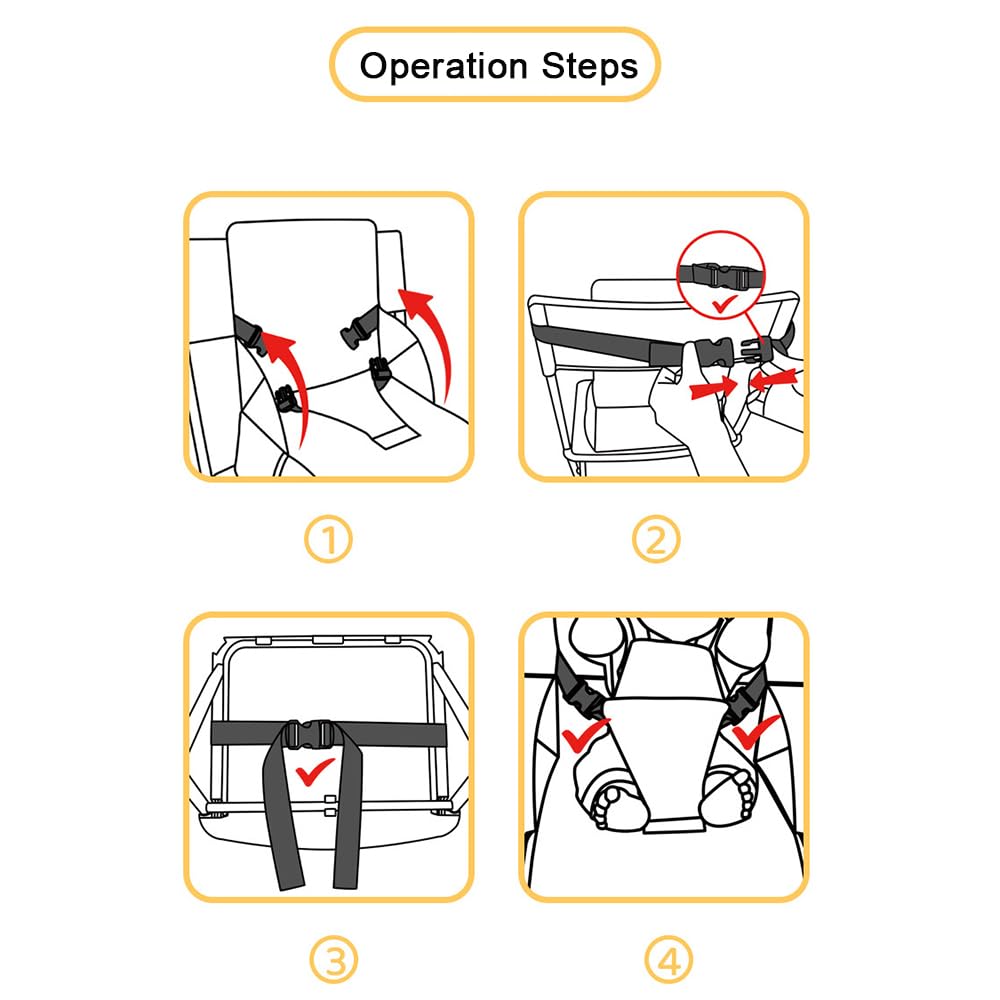 Operation Steps

①

②

③

④