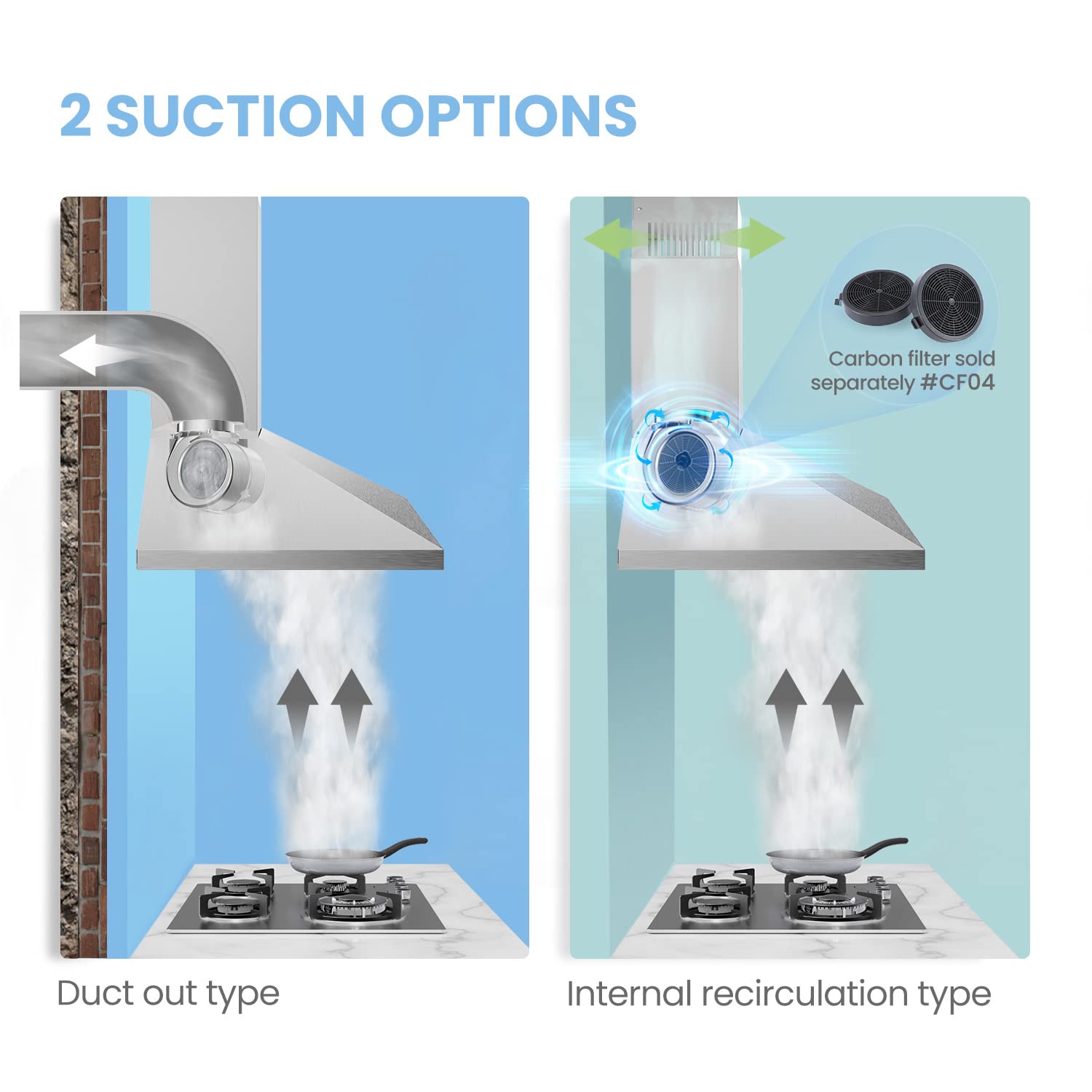 2 SUCTION OPTIONS

Carbon filter sold separately #CF04

Duct out type

Internal recirculation type