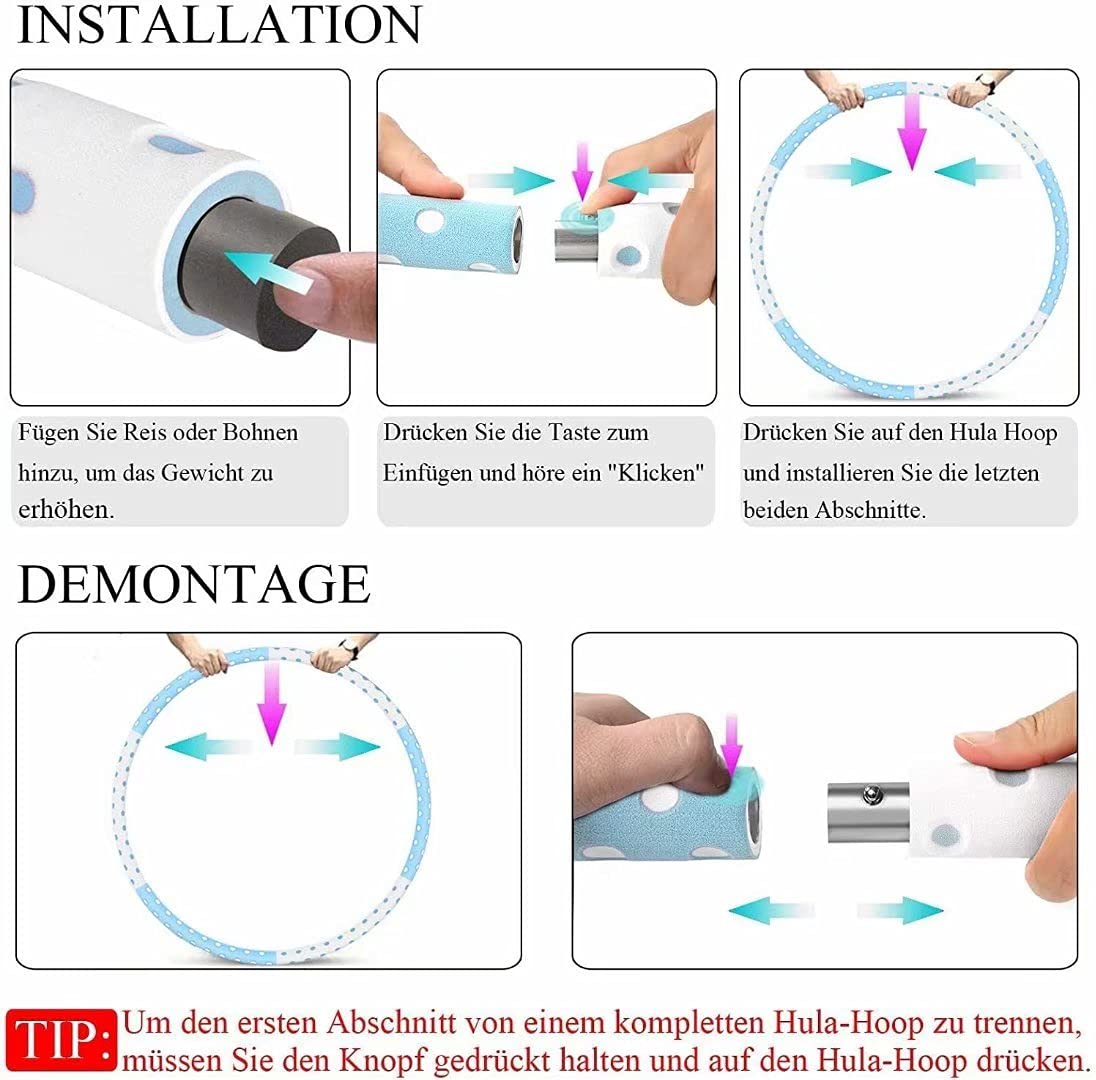 INSTALLATION

Fügen Sie Reis oder Bohnen hinzu, um das Gewicht zu erhöhen.

Drücken Sie die Taste zum Einfügen und höre ein "Klicken"

Drücken Sie auf den Hula Hoop und installieren Sie die letzten beiden Abschnitte.

DEMONTAGE

TIP: Um den ersten Abschnitt von einem kompletten Hula-Hoop zu trennen, müssen Sie den Knopf gedrückt halten und auf den Hula-Hoop drücken.