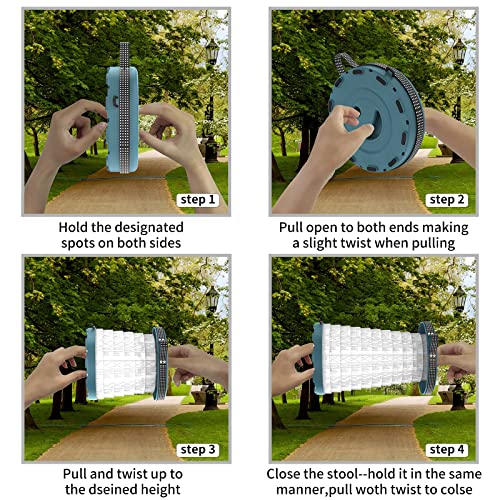 step 1

Hold the designated spots on both sides

step 2

Pull open to both ends making a slight twist when pulling

step 3

Pull and twist up to the dseined height

step 4

Close the stool--hold it in the same manner,pull woth twist to colse