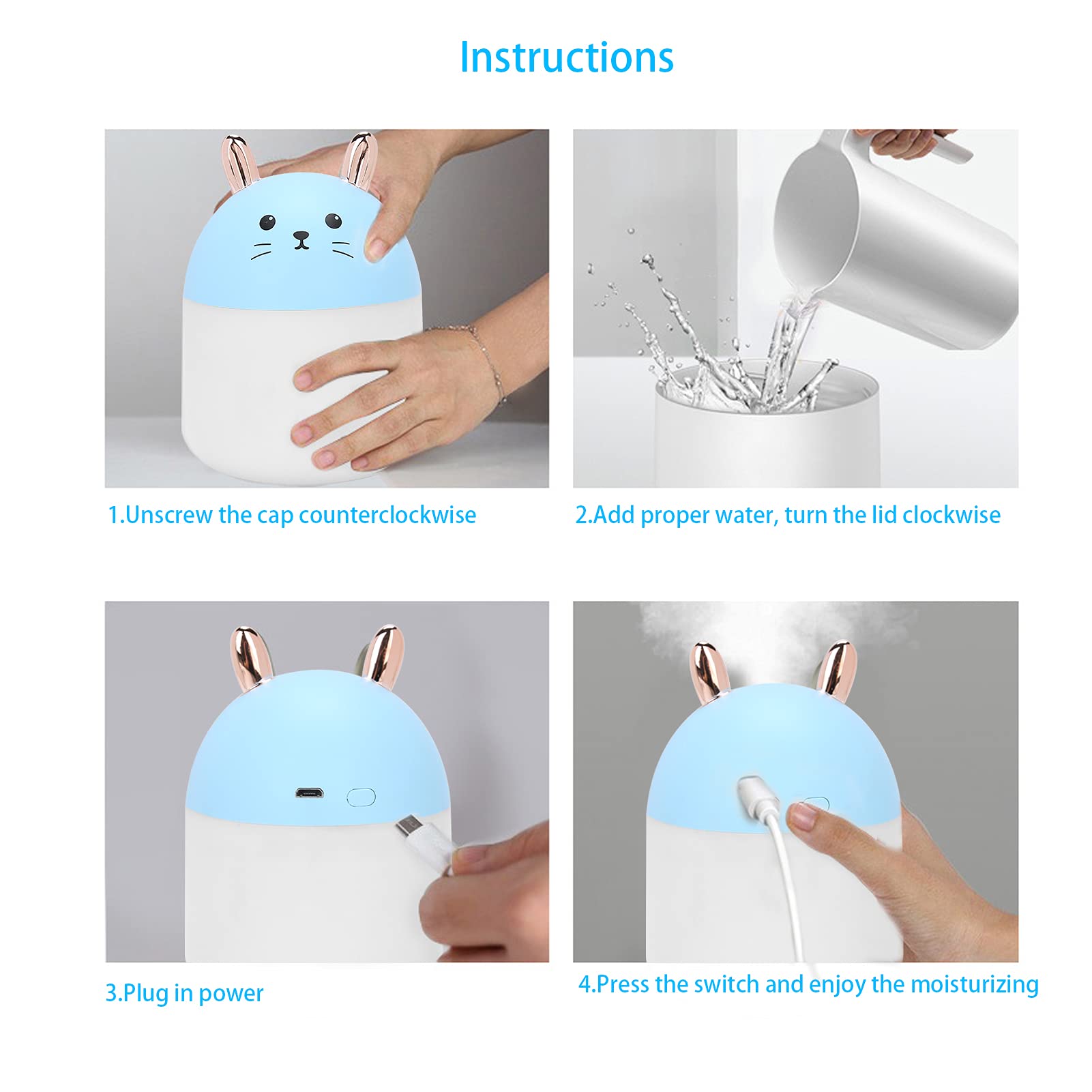 Instructions

1.Unscrew the cap counterclockwise

2.Add proper water, turn the lid clockwise

3.Plug in power

4.Press the switch and enjoy the moisturizing