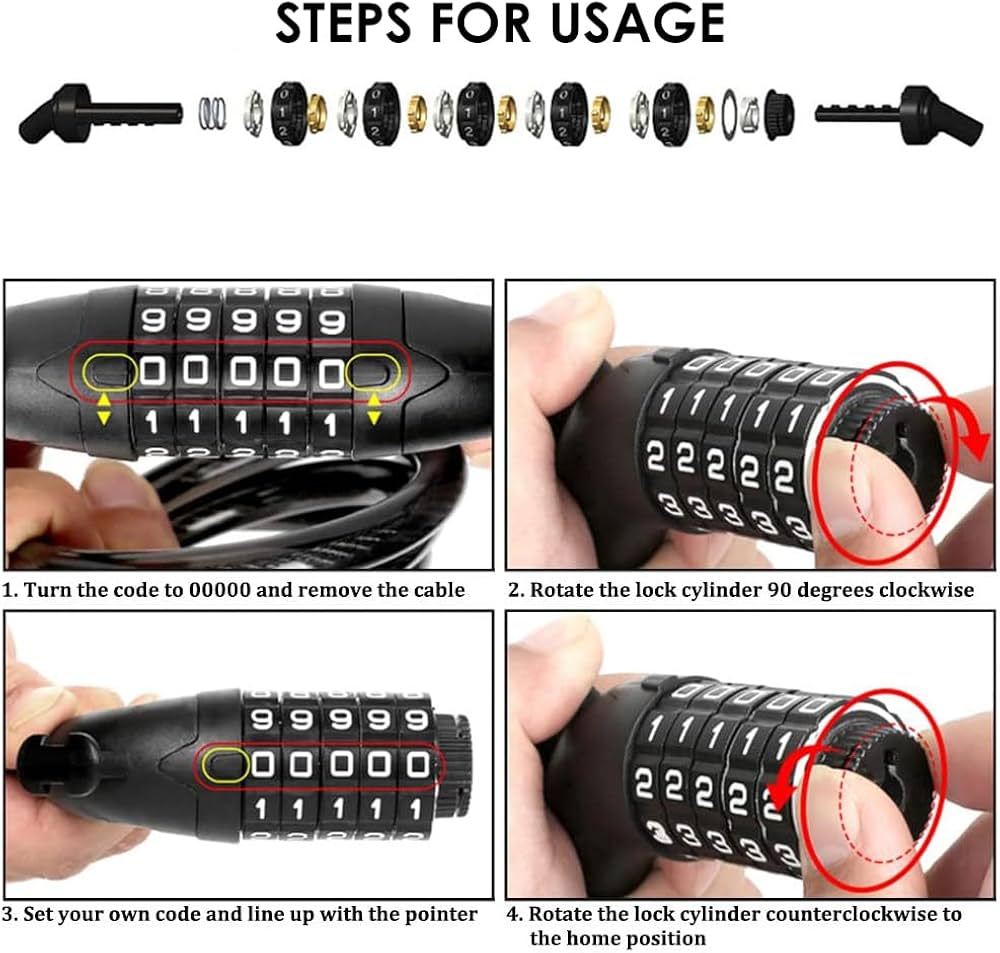 STEPS FOR USAGE

9 9 9 9 9
0 0 0 0 0
1 1 1 1 1

1. Turn the code to 00000 and remove the cable

1 1 1 1 1
2 2 2 2 2
3 3 3 3 3

2. Rotate the lock cylinder 90 degrees clockwise

9 9 9 9 9
0 0 0 0 0
1 1 1 1 1

3. Set your own code and line up with the pointer

1 1 1 1 1
2 2 2 2 2
3 3 3 3 3

4. Rotate the lock cylinder counterclockwise to the home position