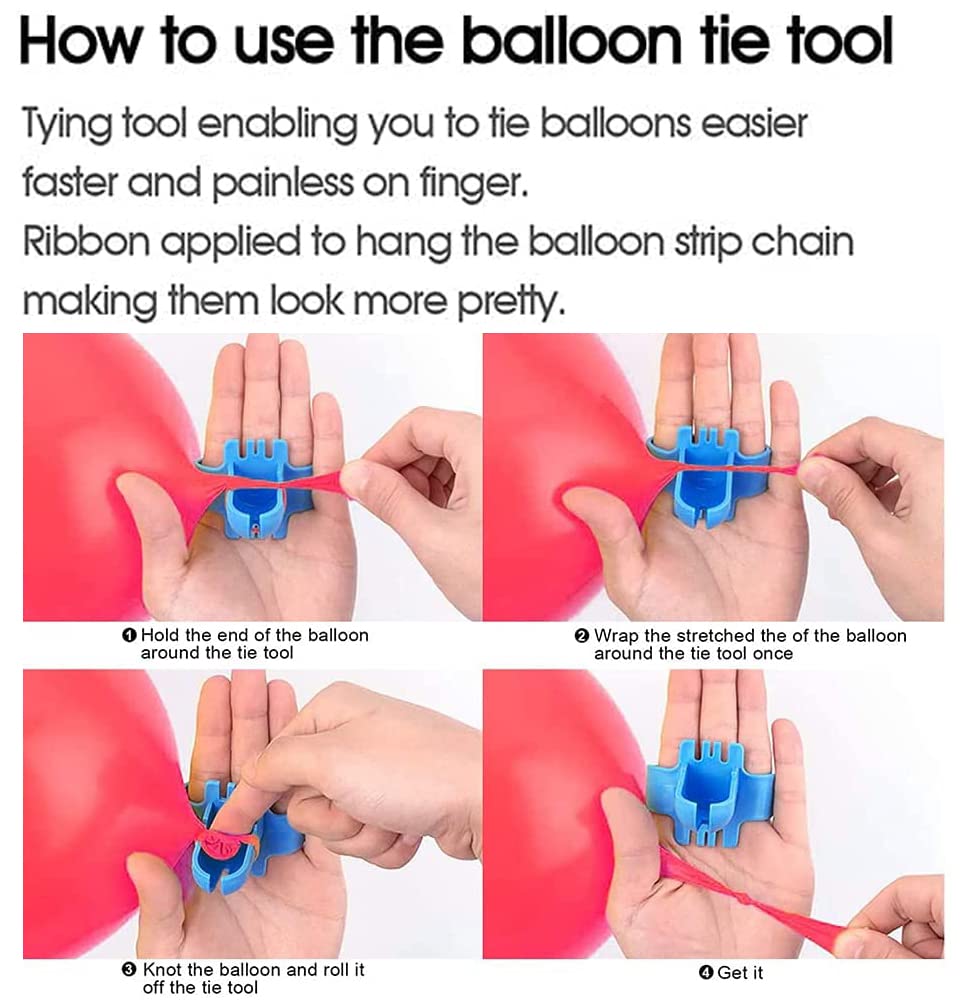 How to use the balloon tie tool

Tying tool enabling you to tie balloons easier faster and painless on finger.
Ribbon applied to hang the balloon strip chain making them look more pretty.

❶ Hold the end of the balloon around the tie tool

❷ Wrap the stretched the of the balloon around the tie tool once

❸ Knot the balloon and roll it off the tie tool

❹ Get it