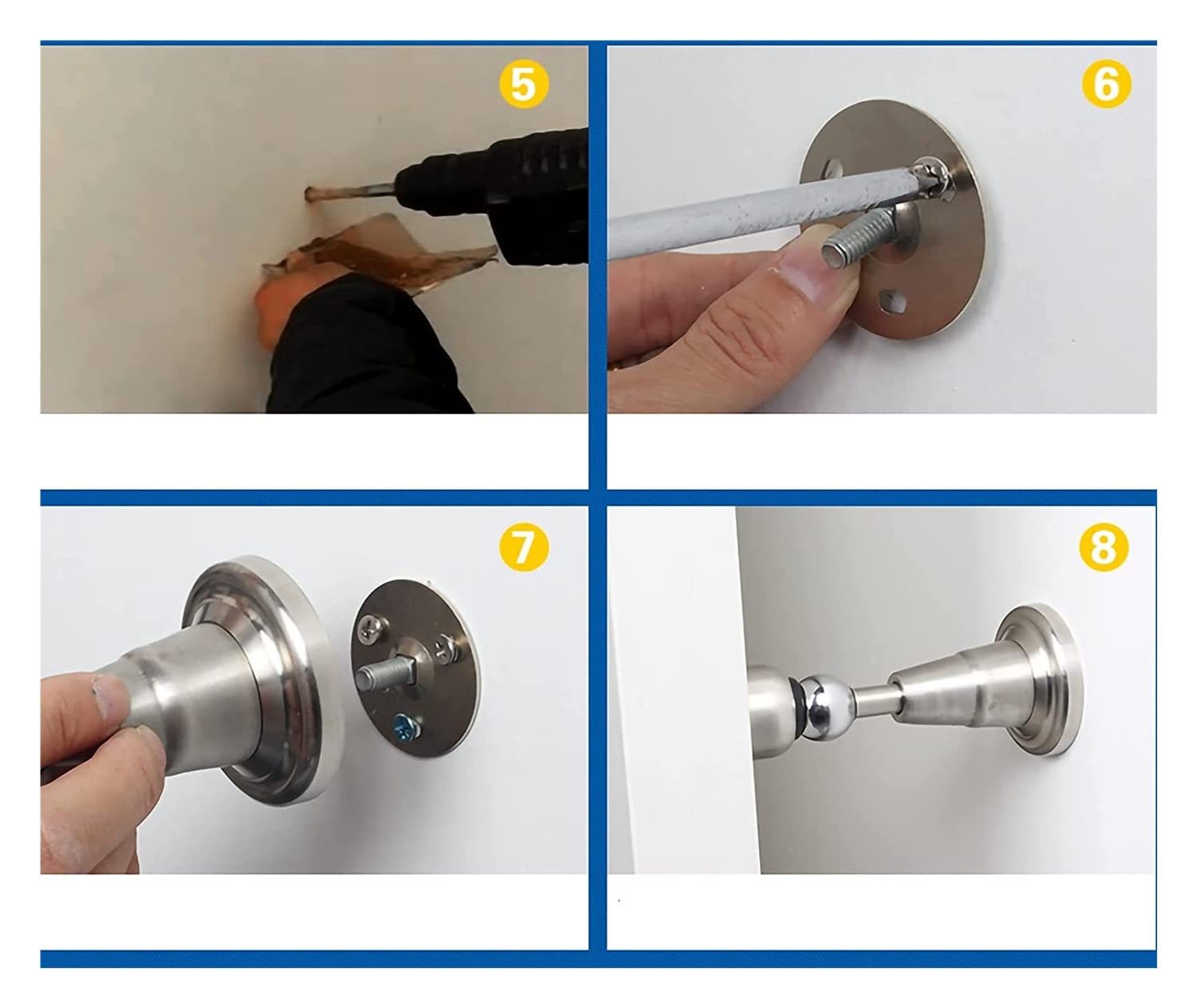 5
6
7
8