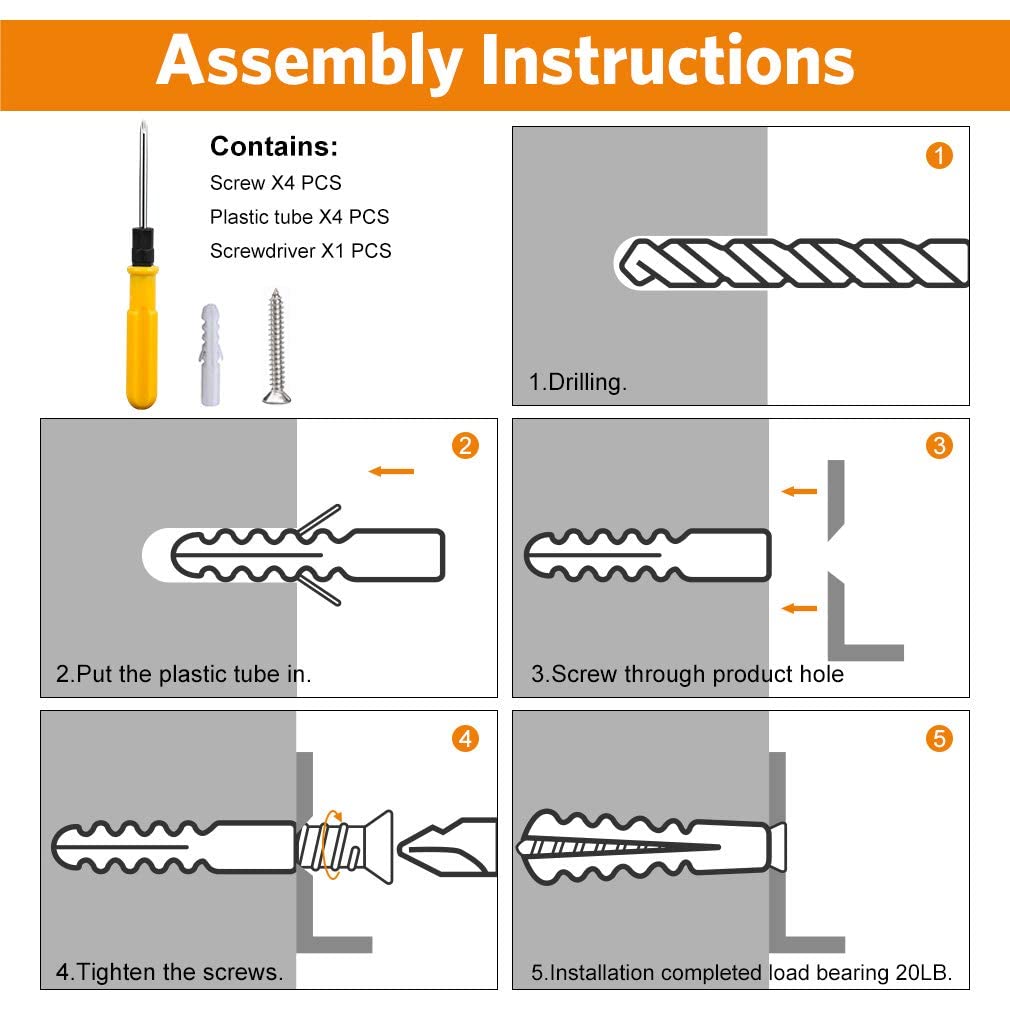 Assembly Instructions

Contains:
Screw X4 PCS
Plastic tube X4 PCS
Screwdriver X1 PCS

1

1.Drilling.

2

2.Put the plastic tube in.

3

3.Screw through product hole

4

4.Tighten the screws.

5

5.Installation completed load bearing 20LB.