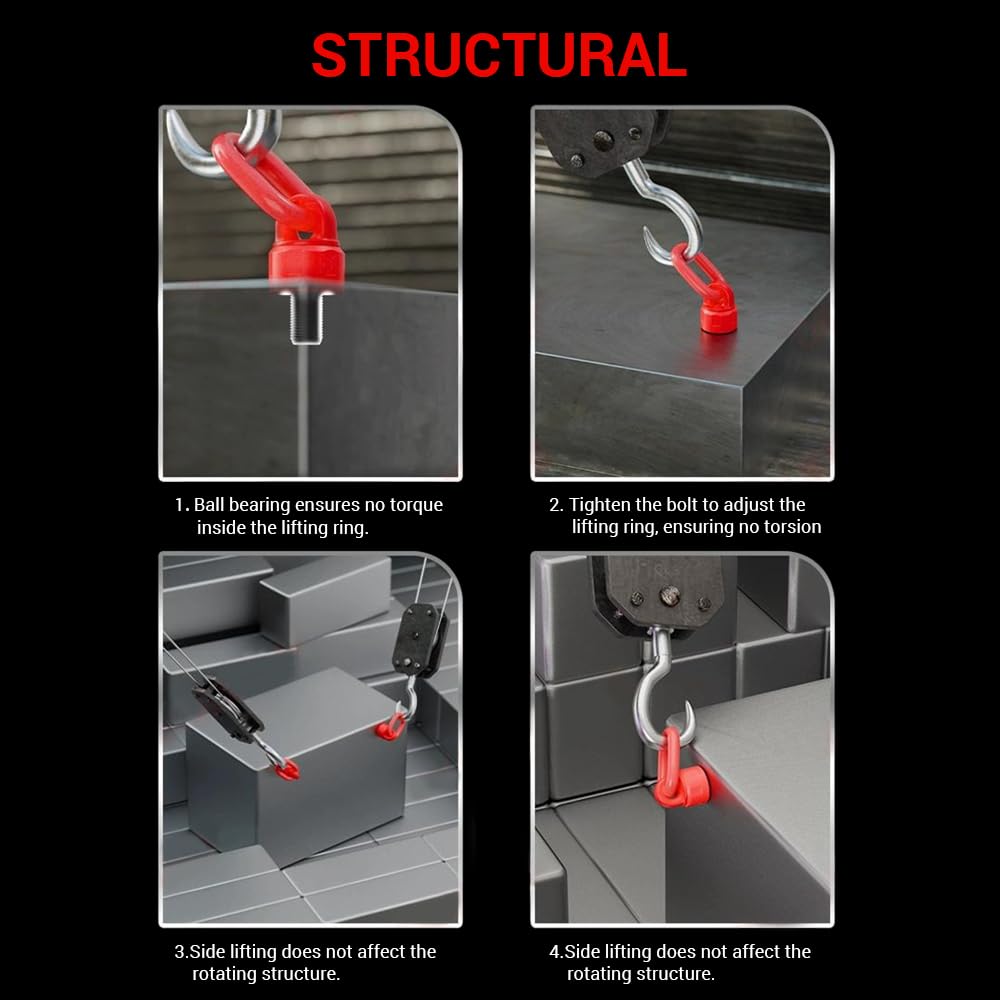 STRUCTURAL

1. Ball bearing ensures no torque inside the lifting ring.

2. Tighten the bolt to adjust the lifting ring, ensuring no torsion

3.Side lifting does not affect the rotating structure.

4.Side lifting does not affect the rotating structure.