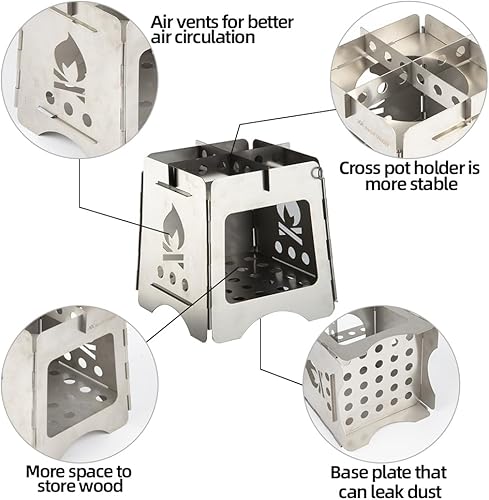 Air vents for better air circulation

Cross pot holder is more stable

More space to store wood

Base plate that can leak dust