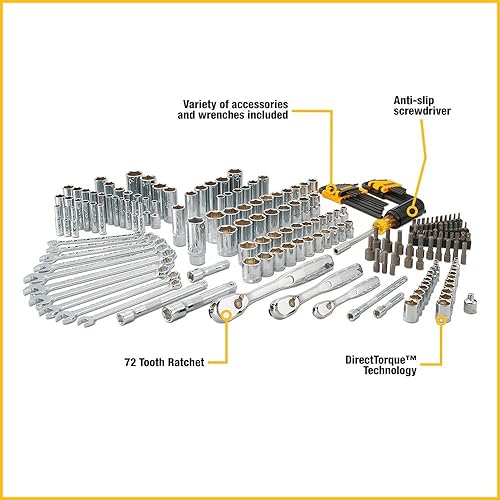 Variety of accessories and wrenches included

Anti-slip screwdriver

72 Tooth Ratchet

DirectTorque™ Technology