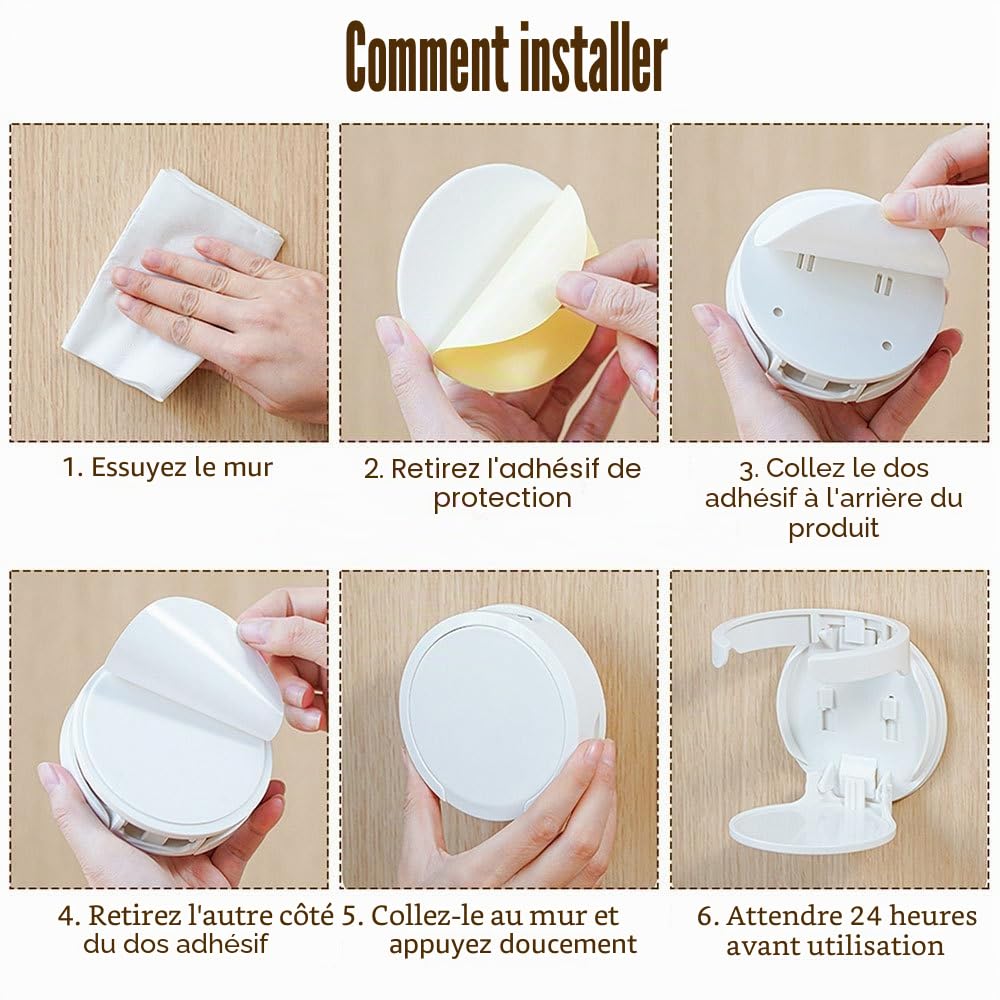 Comment installer

1. Essuyez le mur

2. Retirez l'adhésif de protection

3. Collez le dos adhésif à l'arrière du produit

4. Retirez l'autre côté du dos adhésif

5. Collez-le au mur et appuyez doucement

6. Attendre 24 heures avant utilisation