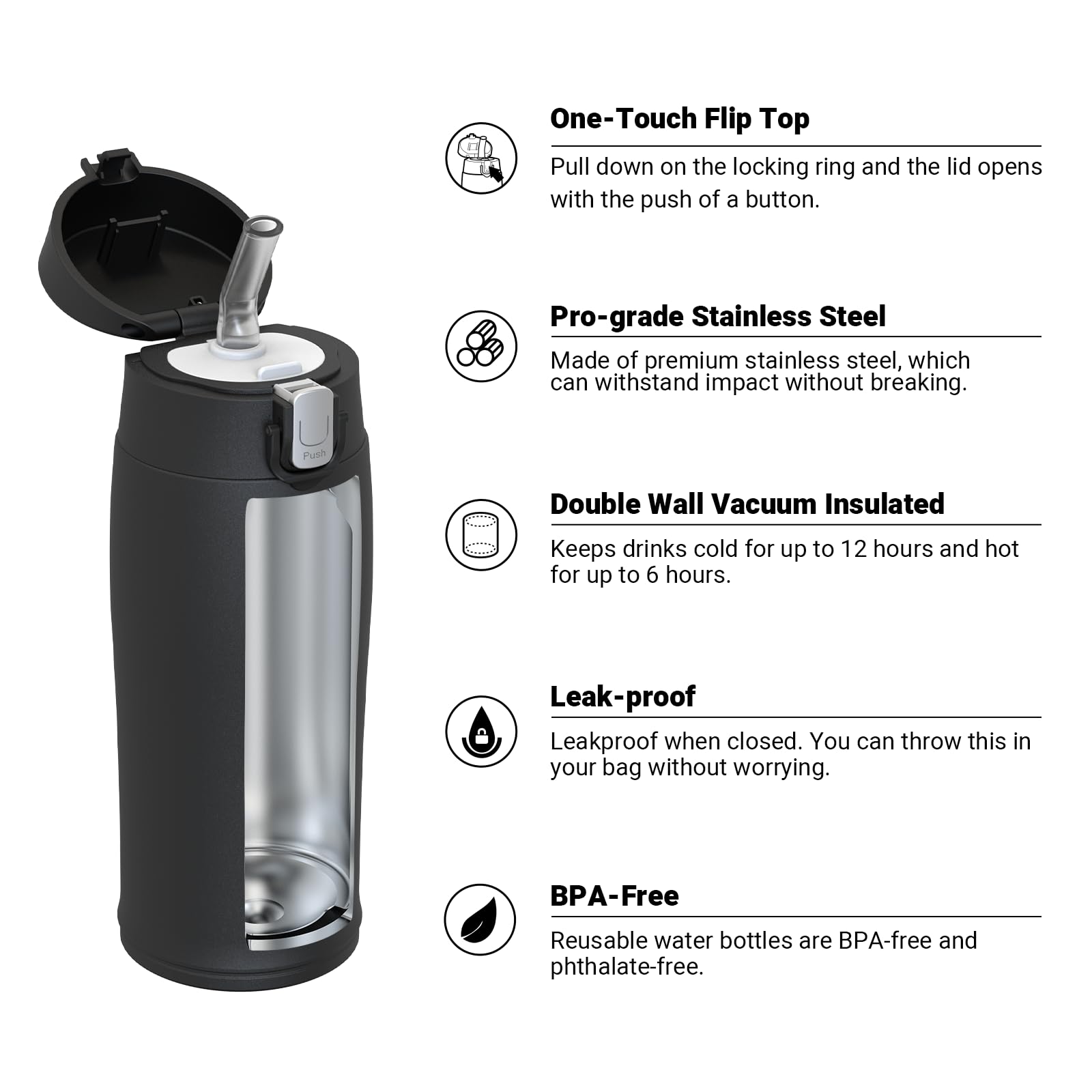 Push

One-Touch Flip Top

Pull down on the locking ring and the lid opens with the push of a button.

Pro-grade Stainless Steel

Made of premium stainless steel, which can withstand impact without breaking.

Double Wall Vacuum Insulated

Keeps drinks cold for up to 12 hours and hot for up to 6 hours.

Leak-proof

Leakproof when closed. You can throw this in your bag without worrying.

BPA-Free

Reusable water bottles are BPA-free and phthalate-free.