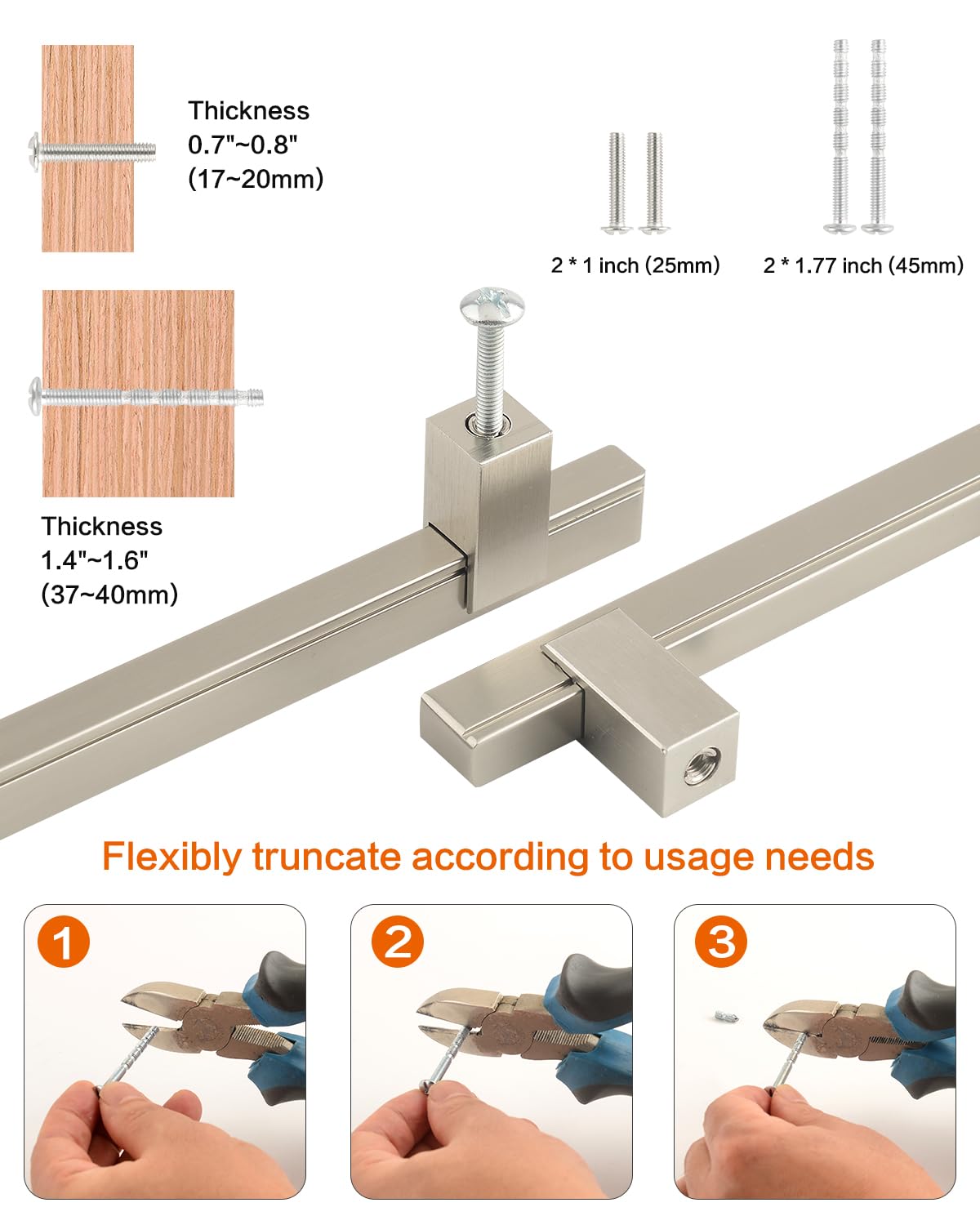 Thickness
0.7"~0.8"
(17~20mm)

2 * 1 inch (25mm)

2 * 1.77 inch (45mm)

Thickness
1.4"~1.6"
(37~40mm)

Flexibly truncate according to usage needs

1

2

3