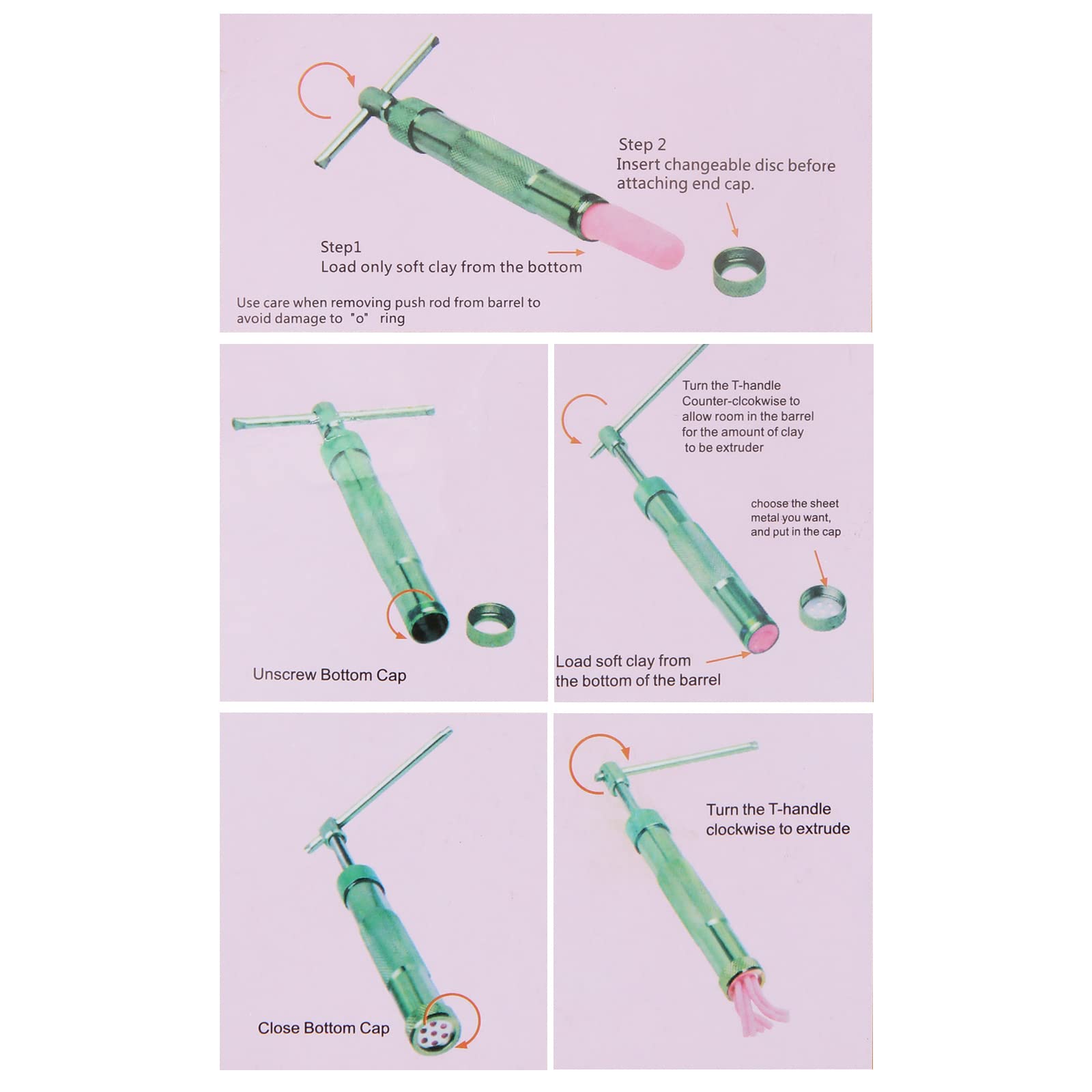 Step 2
Insert changeable disc before attaching end cap.

Step1
Load only soft clay from the bottom

Use care when removing push rod from barrel to avoid damage to "o" ring

Unscrew Bottom Cap

Turn the T-handle Counter-clcokwise to allow room in the barrel for the amount of clay to be extruder

choose the sheet metal you want, and put in the cap

Load soft clay from the bottom of the barrel

Close Bottom Cap

Turn the T-handle clockwise to extrude