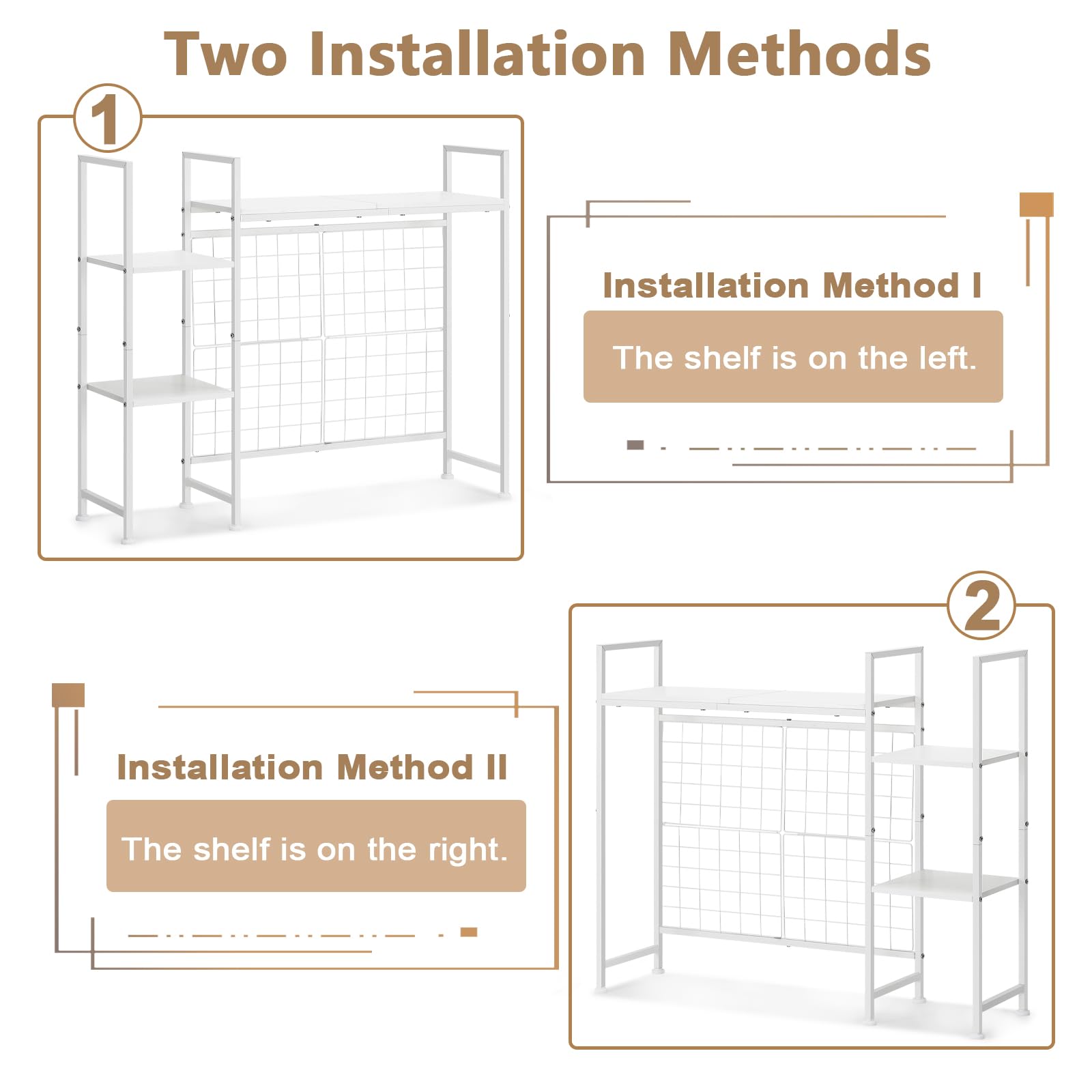 Two Installation Methods

1

Installation Method I

The shelf is on the left.

2

Installation Method II

The shelf is on the right.