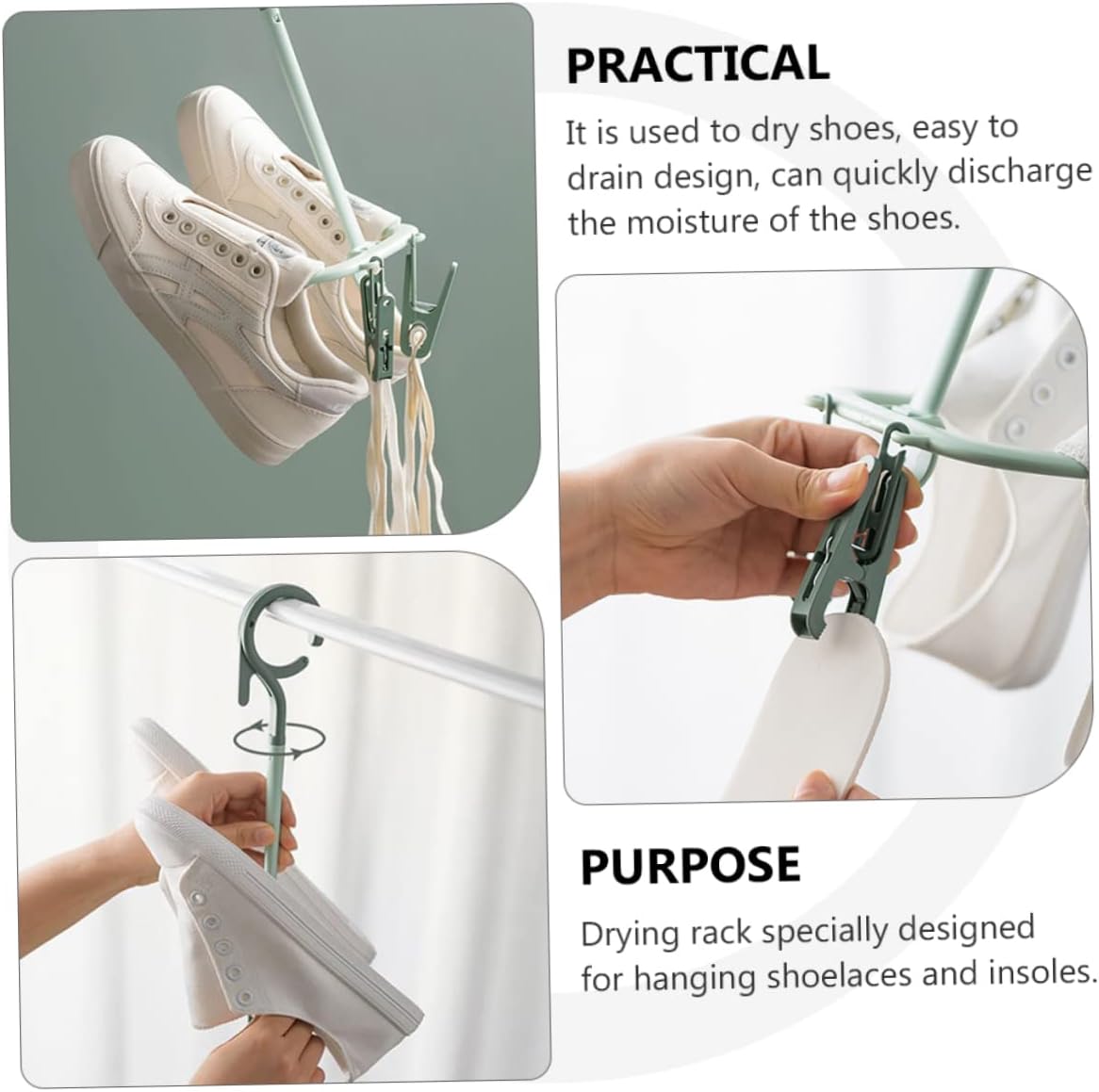 PRACTICAL

It is used to dry shoes, easy to drain design, can quickly discharge the moisture of the shoes.

PURPOSE

Drying rack specially designed for hanging shoelaces and insoles.