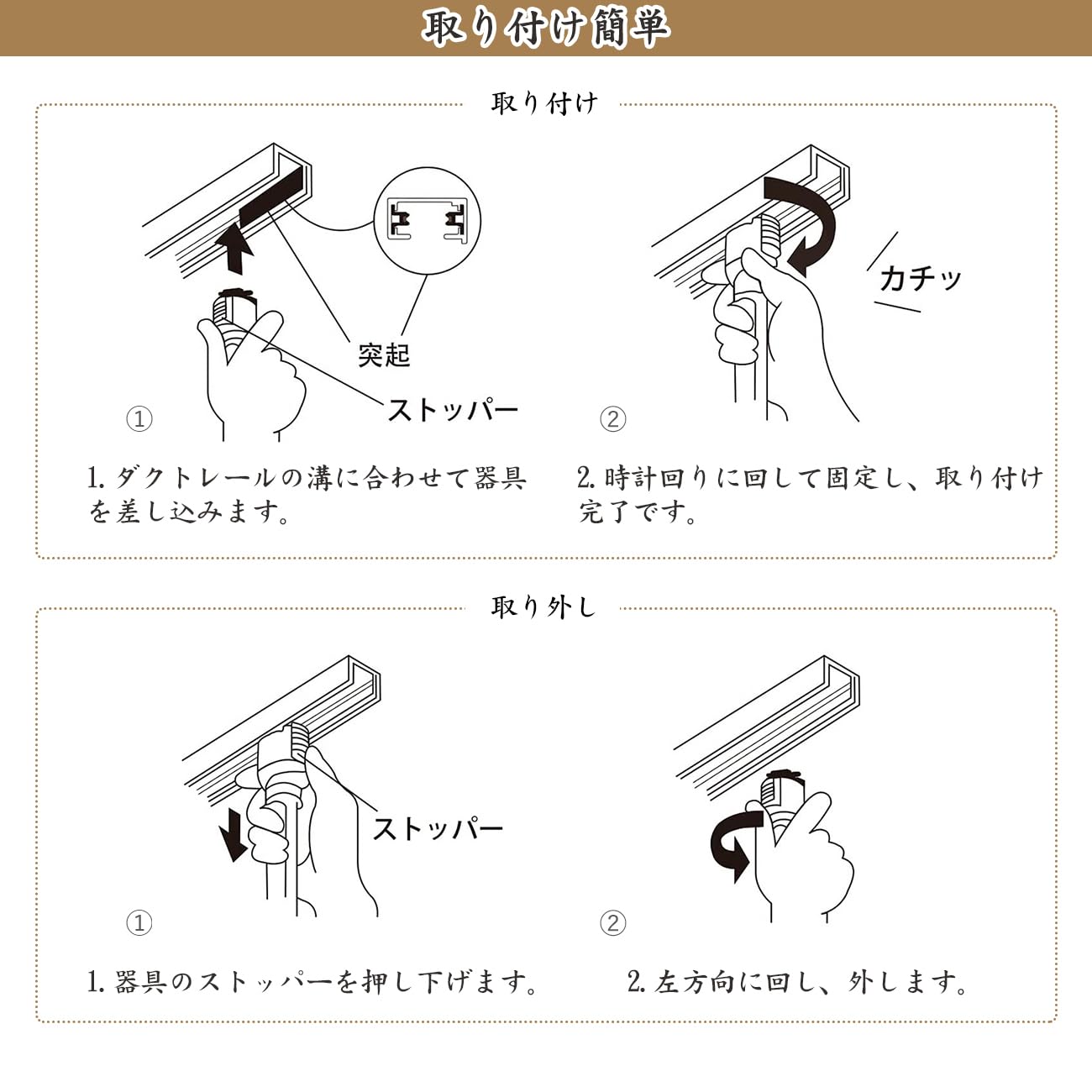 取り付け簡単

取り付け

突起

ストッパー

①

カチッ

②

1. ダクトレールの溝に合わせて器具を差し込みます。

2. 時計回りに回して固定し、取り付け完了です。

取り外し

ストッパー

①

②

1. 器具のストッパーを押し下げます。

2. 左方向に回し、外します。