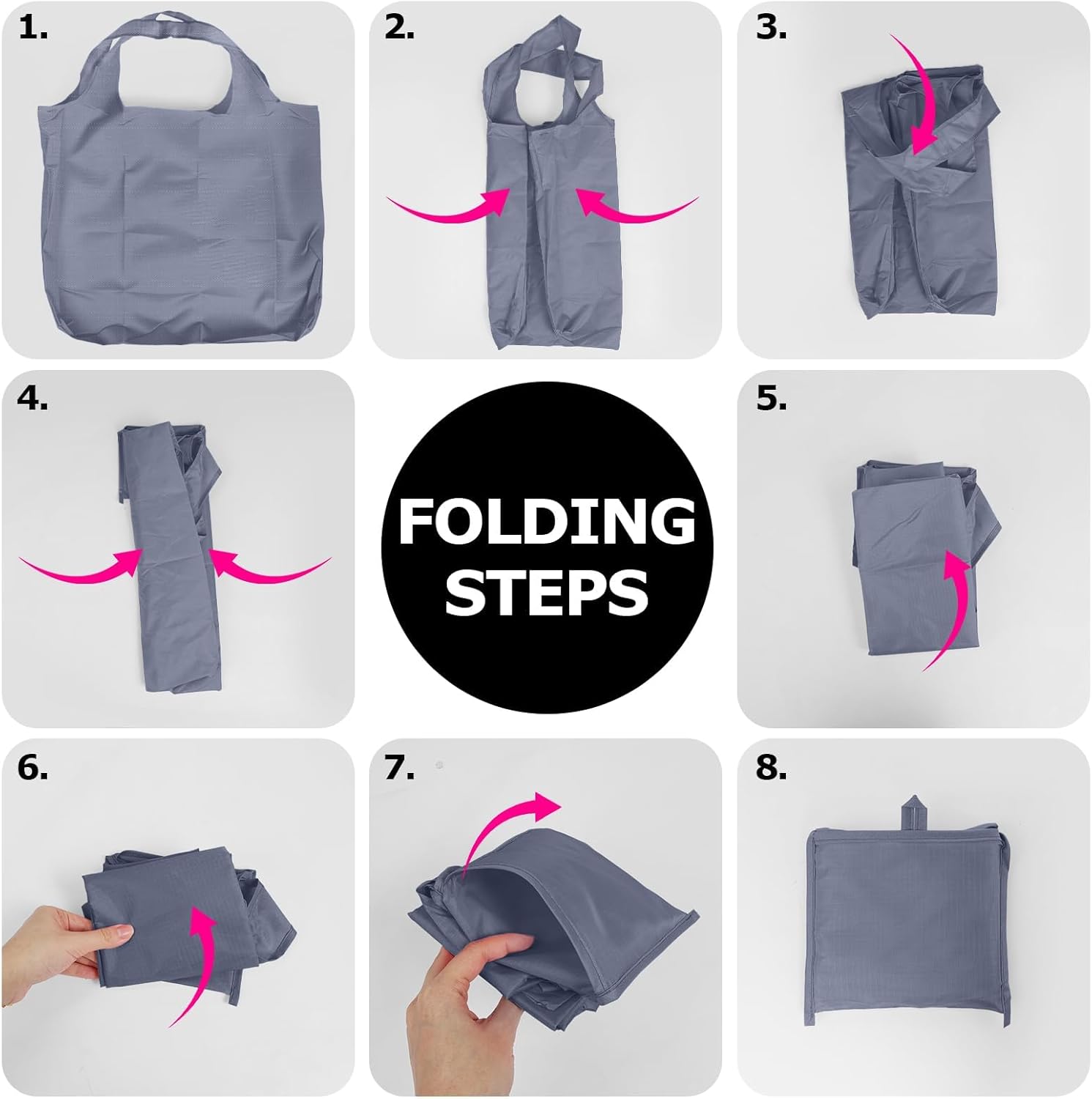 1.

2.

3.

4.

FOLDING STEPS

5.

6.

7.

8.