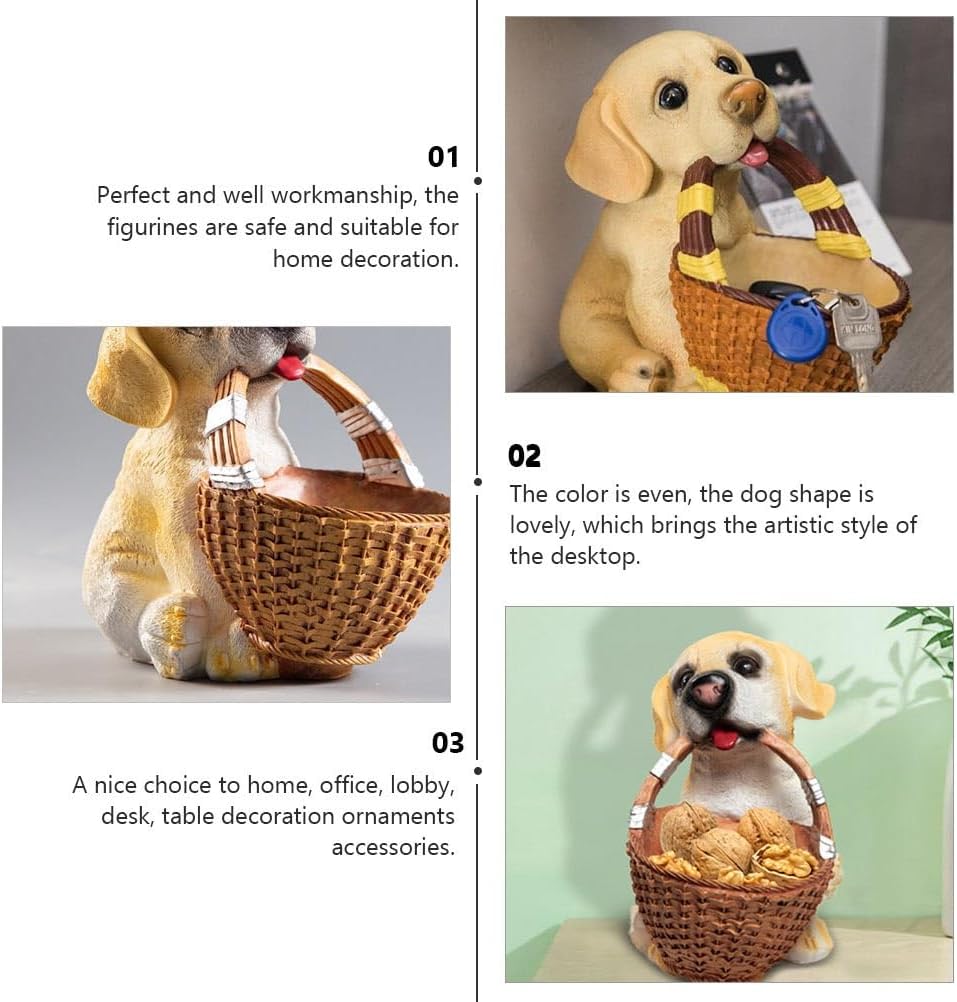 01
Perfect and well workmanship, the figurines are safe and suitable for home decoration.

02
The color is even, the dog shape is lovely, which brings the artistic style of the desktop.

03
A nice choice to home, office, lobby, desk, table decoration ornaments accessories.