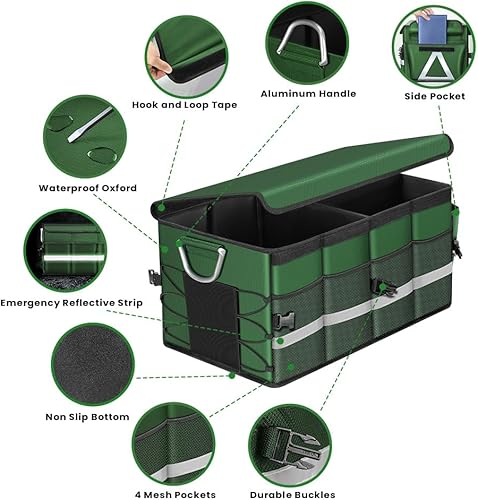 Hook and Loop Tape

Aluminum Handle

Side Pocket

Waterproof Oxford

Emergency Reflective Strip

Non Slip Bottom

4 Mesh Pockets

Durable Buckles