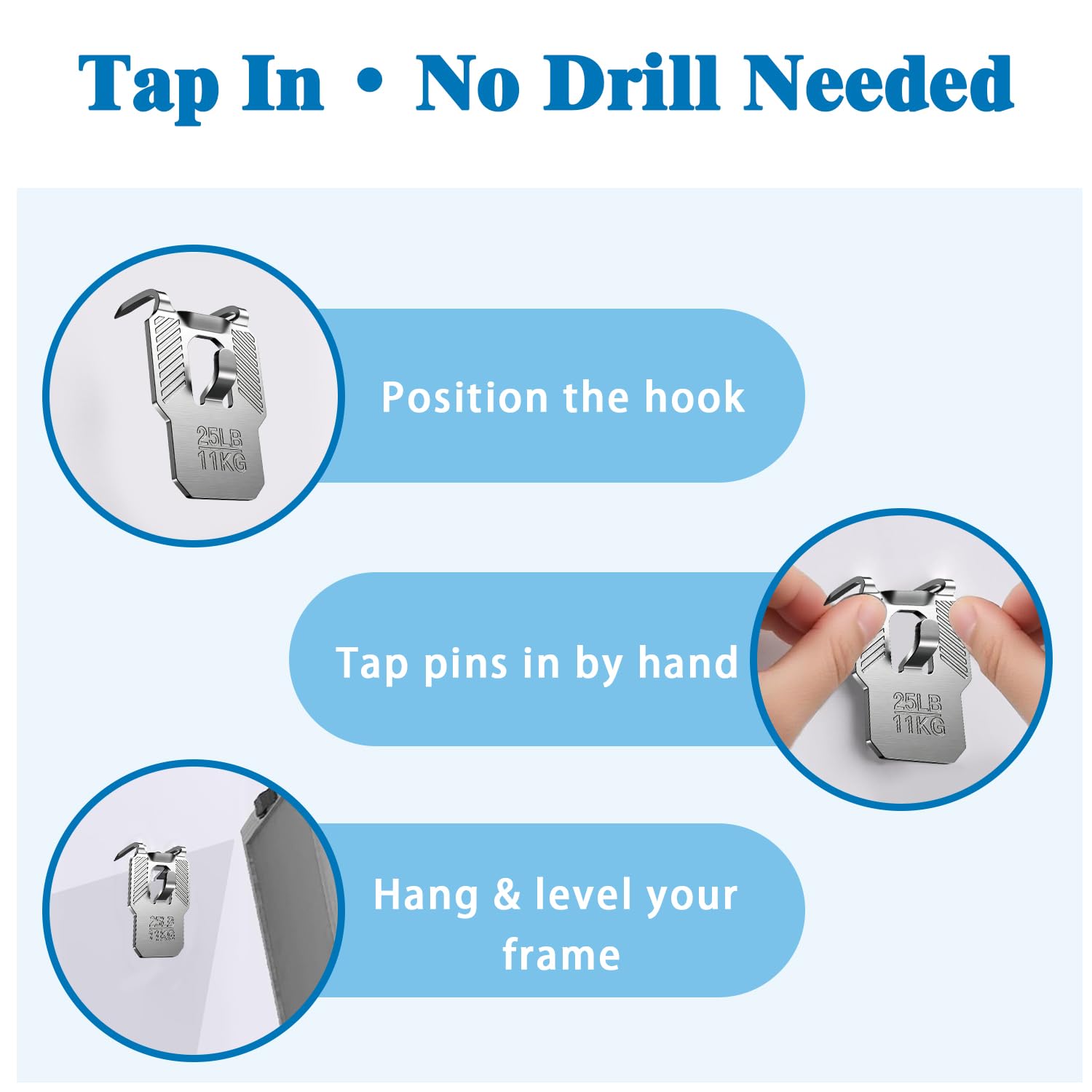 Tap In • No Drill Needed

25LB
11KG

Position the hook

Tap pins in by hand

25LB
11KG

25LB
11KG

Hang & level your frame