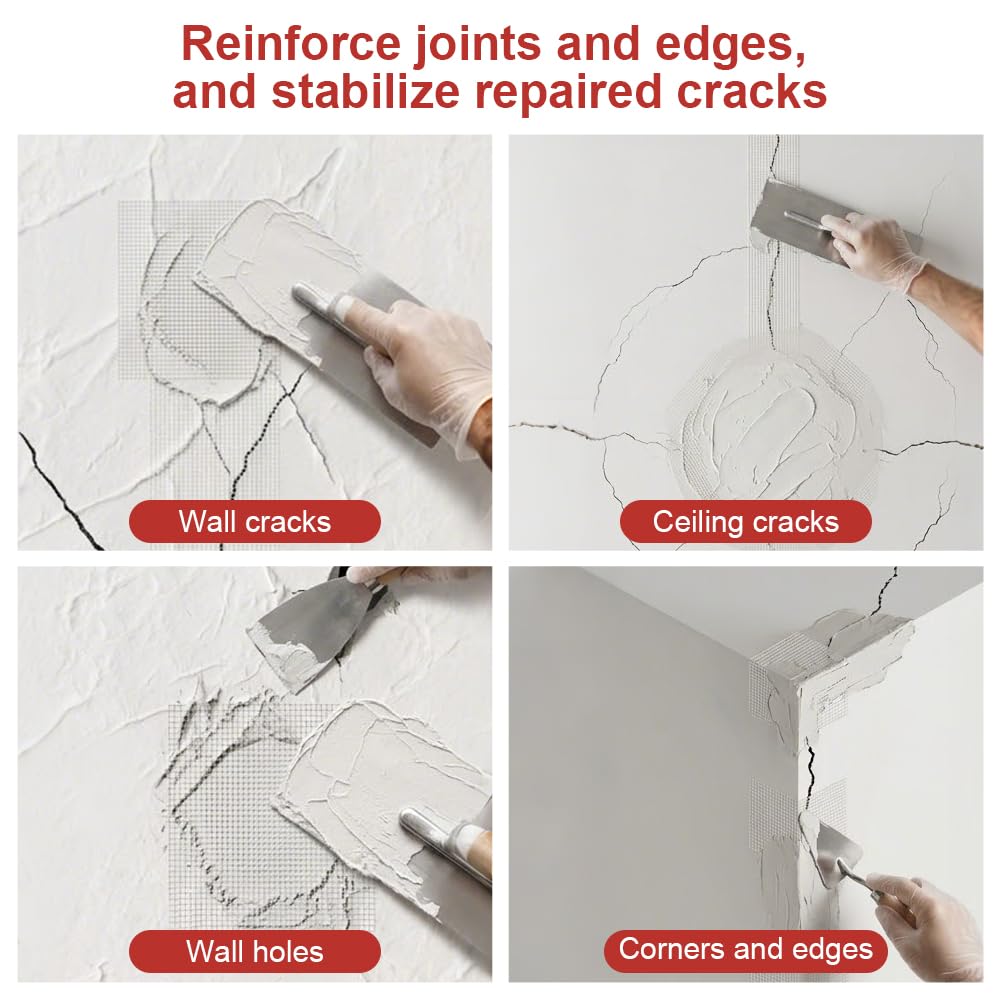 Reinforce joints and edges, and stabilize repaired cracks

Wall cracks

Ceiling cracks

Wall holes

Corners and edges