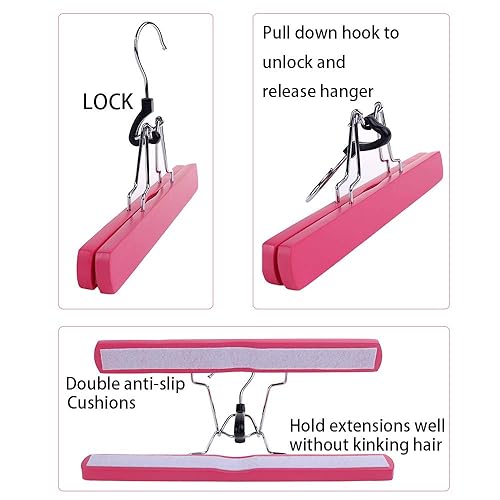 LOCK

Pull down hook to unlock and release hanger

Double anti-slip Cushions

Hold extensions well without kinking hair