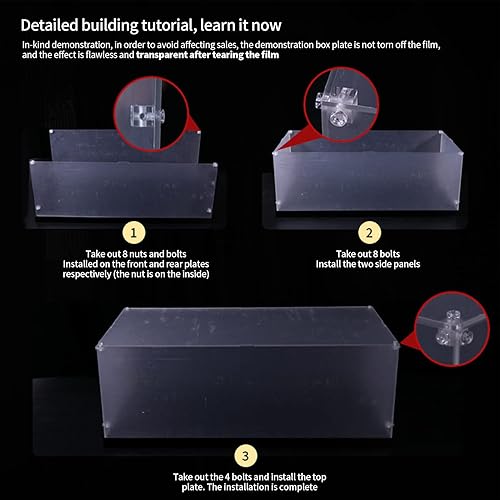 Detailed building tutorial, learn it now

In-kind demonstration, in order to avoid affecting sales, the demonstration box plate is not torn off the film, and the effect is flawless and transparent after tearing the film

1

Take out 8 nuts and bolts
Installed on the front and rear plates respectively (the nut is on the inside)

2

Take out 8 bolts
Install the two side panels

3

Take out the 4 bolts and install the top plate. The installation is complete