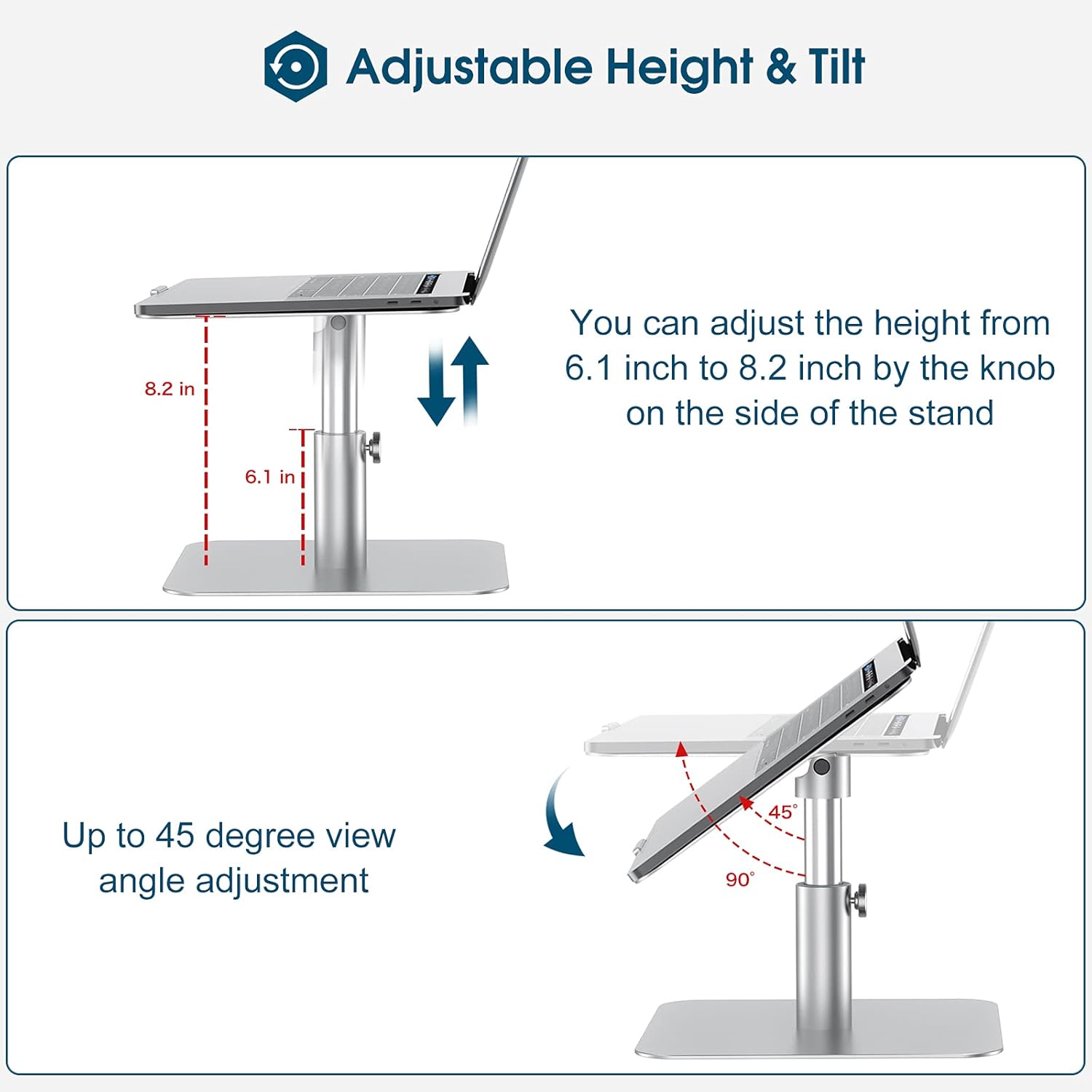 Adjustable Height & Tilt

8.2 in

6.1 in

You can adjust the height from 6.1 inch to 8.2 inch by the knob on the side of the stand

Up to 45 degree view angle adjustment

45°

90°