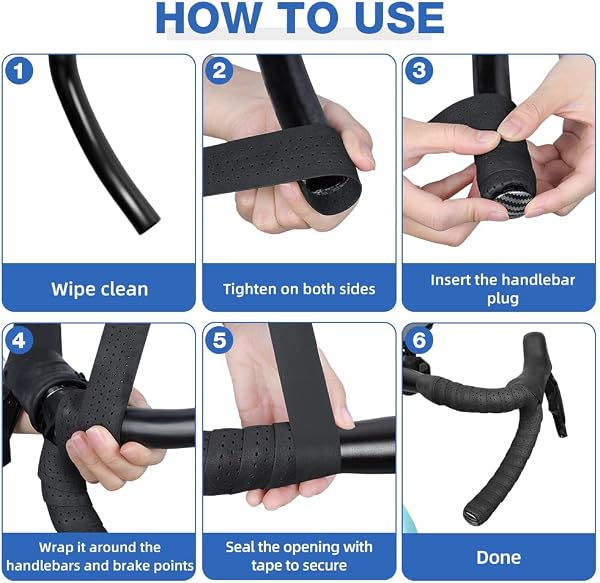 HOW TO USE

1
Wipe clean

2
Tighten on both sides

3
Insert the handlebar plug

4
Wrap it around the handlebars and brake points

5
Seal the opening with tape to secure

6
Done