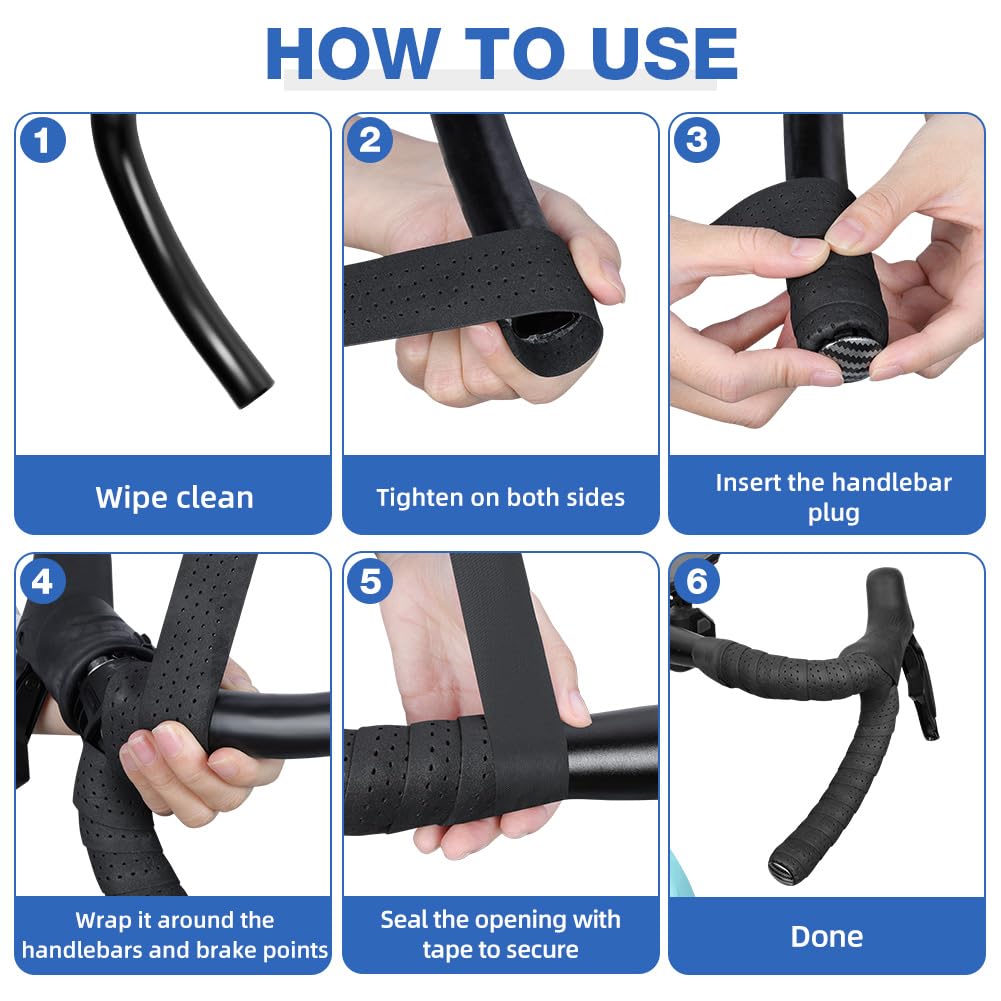 HOW TO USE

1
Wipe clean

2
Tighten on both sides

3
Insert the handlebar plug

4
Wrap it around the handlebars and brake points

5
Seal the opening with tape to secure

6
Done