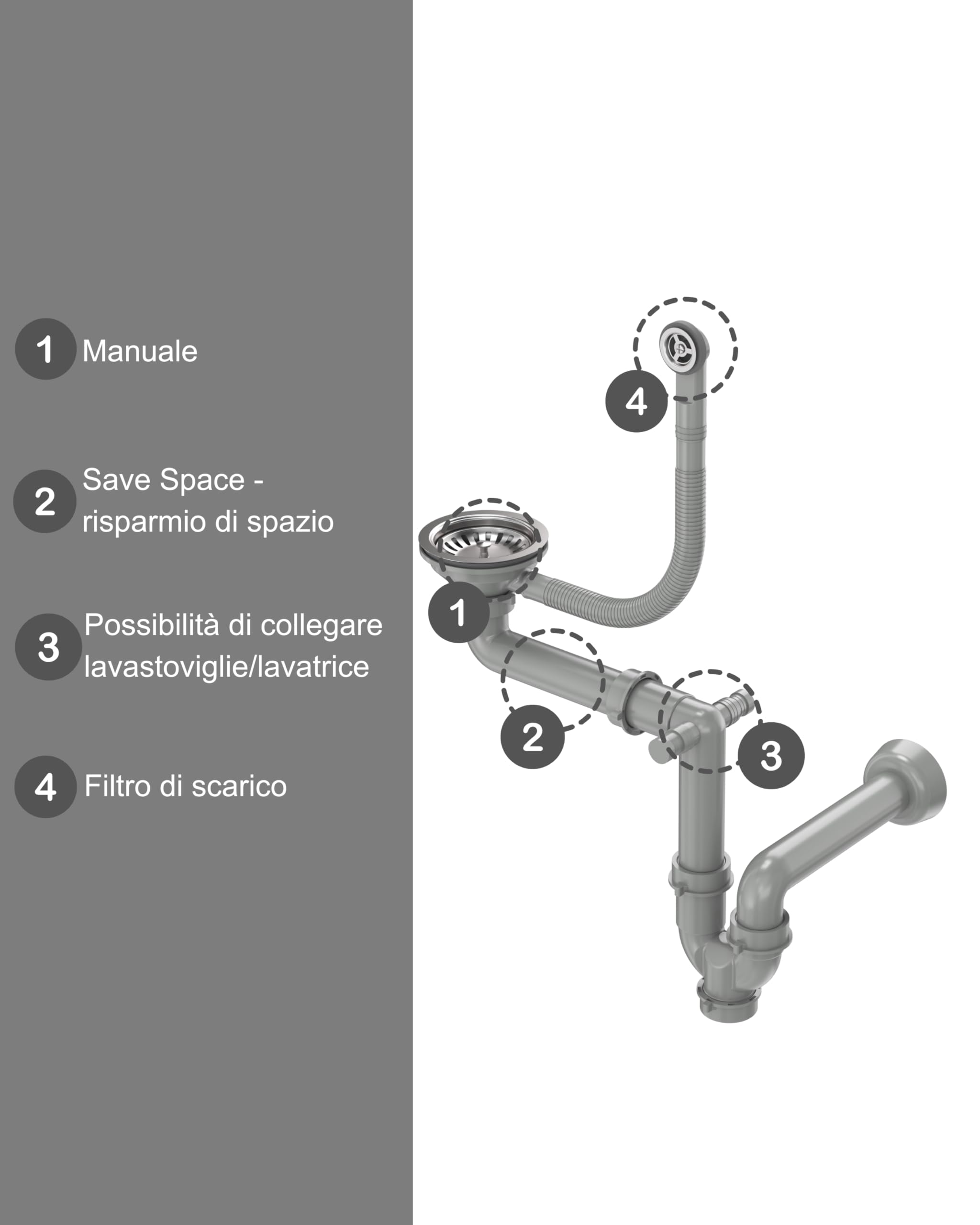 1 Manuale

2 Save Space - risparmio di spazio

3 Possibilità di collegare lavastoviglie/lavatrice

4 Filtro di scarico

4

1

2

3