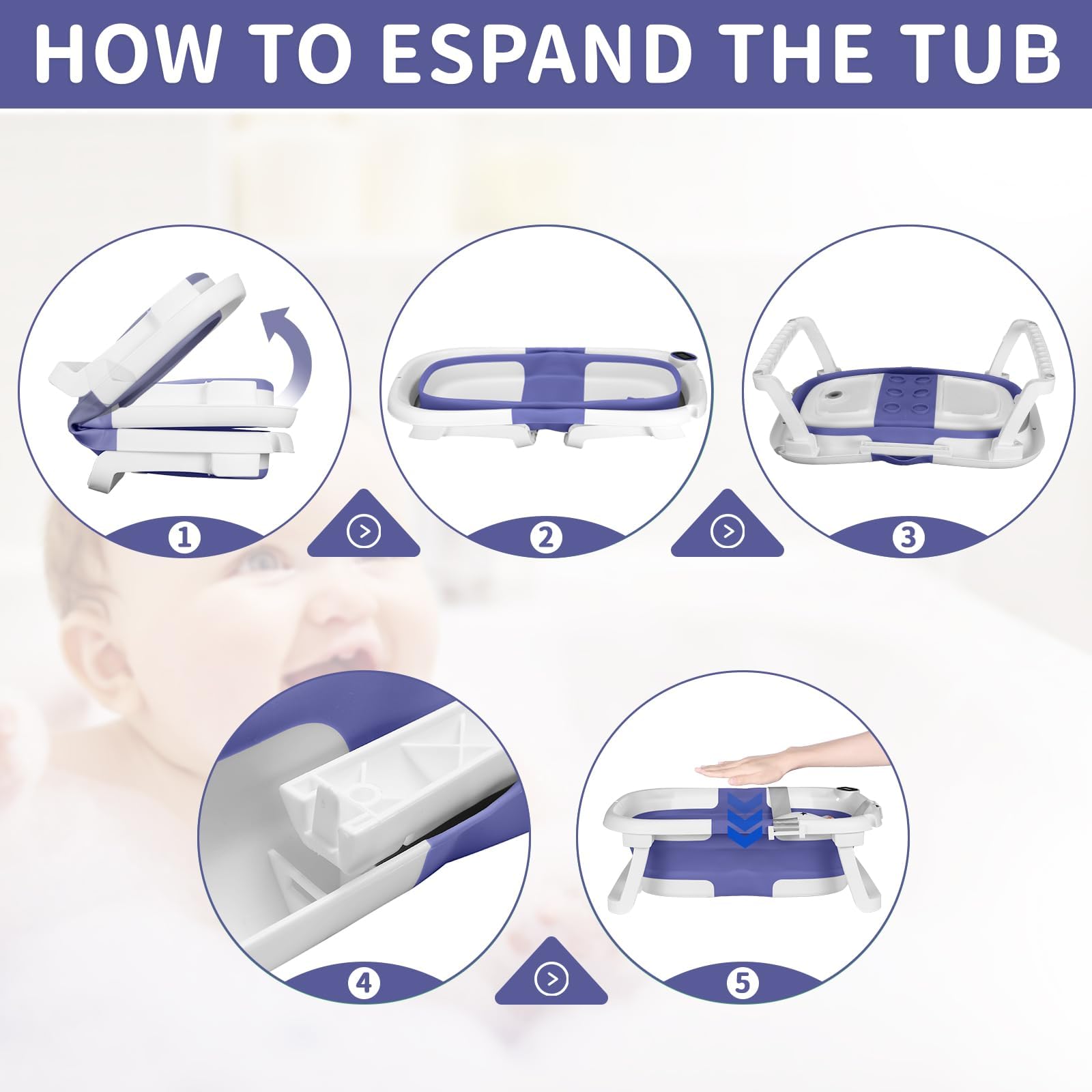 HOW TO ESPAND THE TUB

1

2

3

4

5